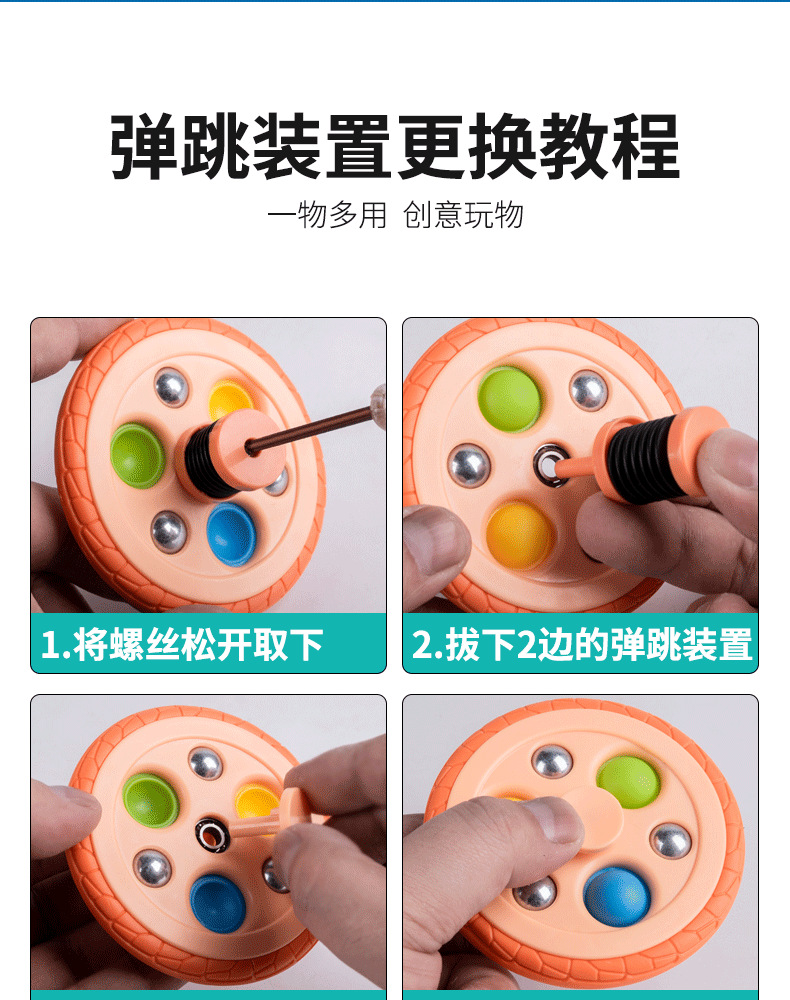 弹跳装置更换教程

一物多用 创意玩物

1.将螺丝松开取下

2.拔下2边的弹跳装置