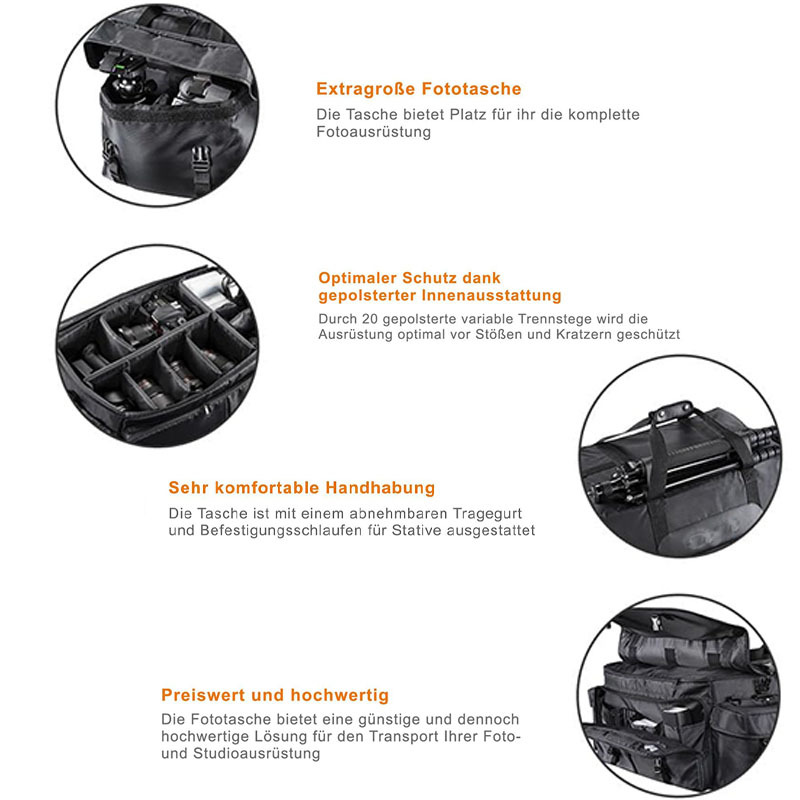 Extragroße Fototasche

Die Tasche bietet Platz für ihr die komplette Fotoausrüstung

Optimaler Schutz dank gepolsterter Innenausstattung

Durch 20 gepolsterte variable Trennstege wird die Ausrüstung optimal vor Stößen und Kratzern geschützt

Sehr komfortable Handhabung

Die Tasche ist mit einem abnehmbaren Tragegurt und Befestigungsschlaufen für Stative ausgestattet

Preiswert und hochwertig

Die Fototasche bietet eine günstige und dennoch hochwertige Lösung für den Transport Ihrer Foto- und Studioausrüstung