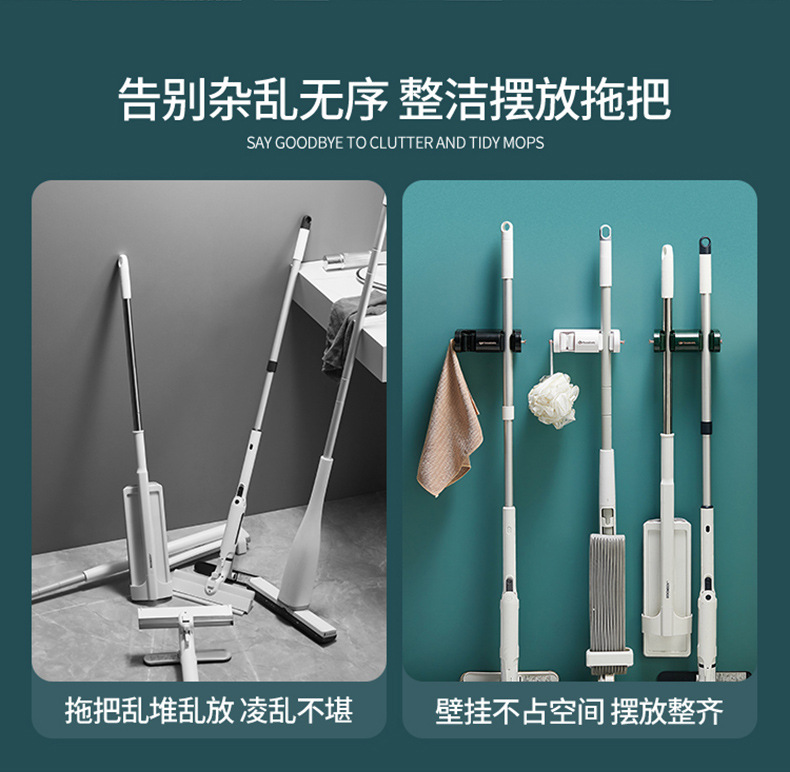 告别杂乱无序 整洁摆放拖把

SAY GOODBYE TO CLUTTER AND TIDY MOPS

拖把乱堆乱放 凌乱不堪

壁挂不占空间 摆放整齐