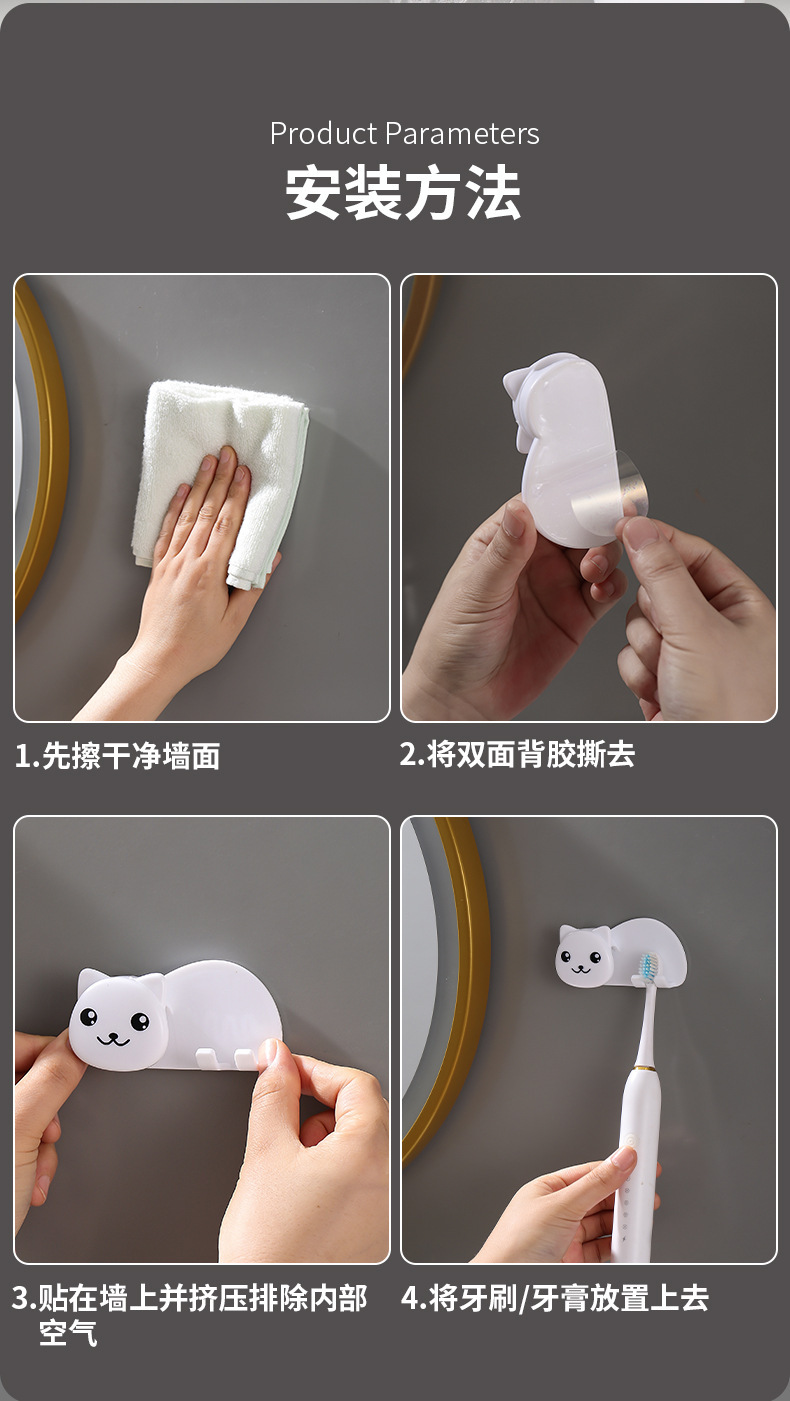 Product Parameters
安装方法

1.先擦干净墙面

2.将双面背胶撕去

3.贴在墙上并挤压排除内部空气

4.将牙刷/牙膏放置上去