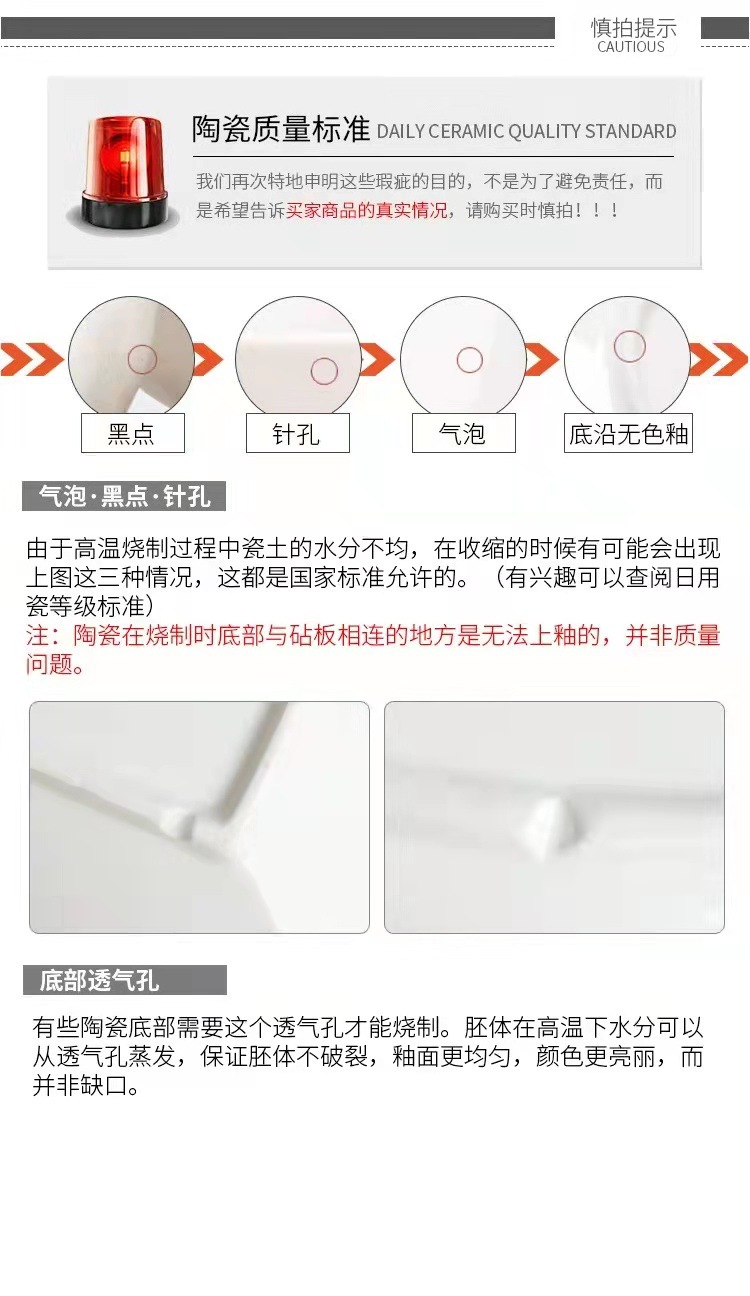 慎拍提示
CAUTIOUS

陶瓷质量标准 DAILY CERAMIC QUALITY STANDARD

我们再次特地申明这些瑕疵的目的，不是为了避免责任，而是希望告诉买家商品的真实情况，请购买时慎拍！！！

黑点

针孔

气泡

底沿无色釉

气泡·黑点·针孔

由于高温烧制过程中瓷土的水分不均，在收缩的时候有可能会出现上图这三种情况，这都是国家标准允许的。（有兴趣可以查阅日用瓷等级标准）
注：陶瓷在烧制时底部与砧板相连的地方是无法上釉的，并非质量问题。

底部透气孔

有些陶瓷底部需要这个透气孔才能烧制。胚体在高温下水分可以从透气孔蒸发，保证胚体不破裂，釉面更均匀，颜色更亮丽，而并非缺口。