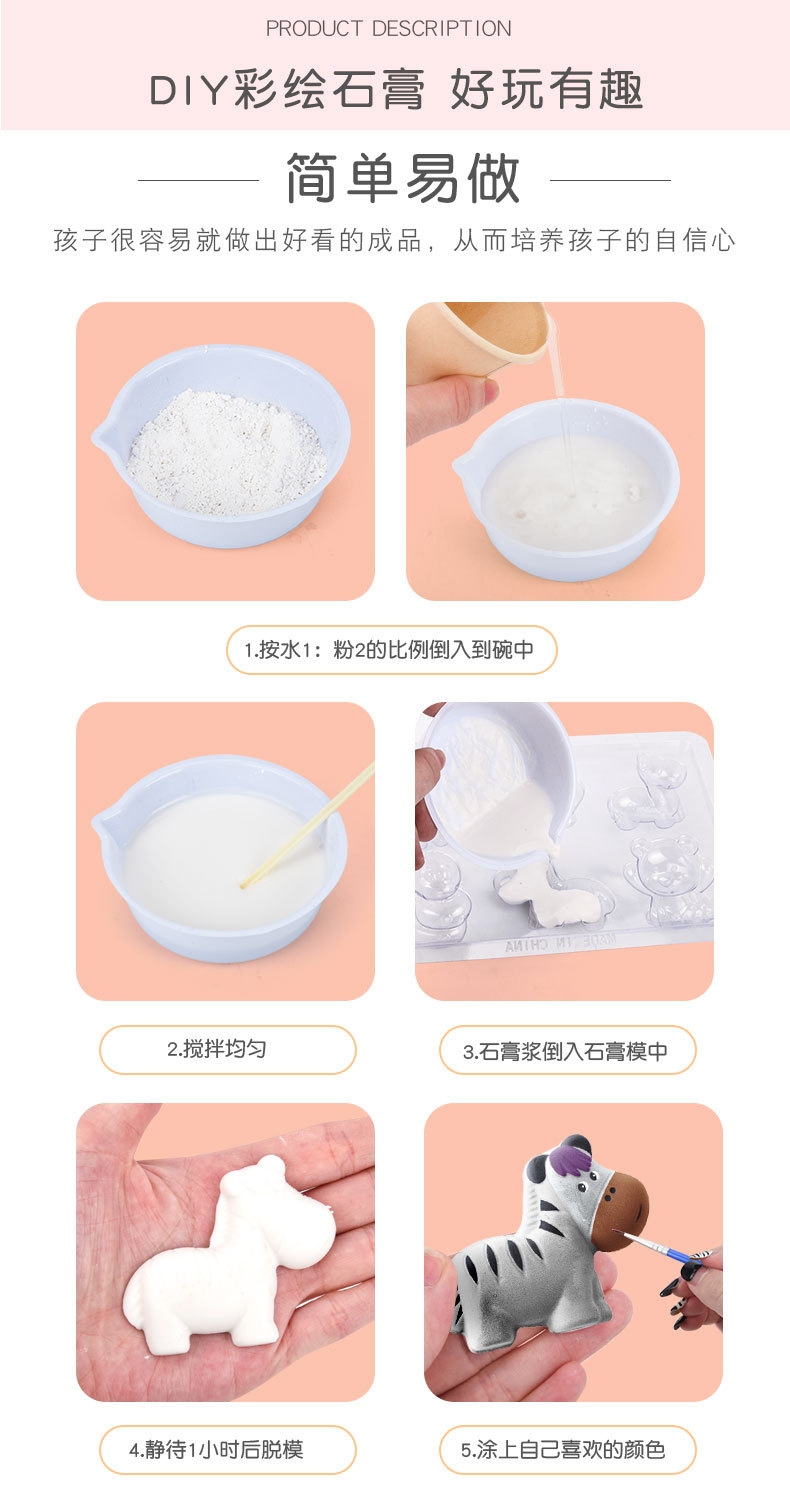 PRODUCT DESCRIPTION

DIY彩绘石膏 好玩有趣

简单易做

孩子很容易就做出好看的成品，从而培养孩子的自信心

1.按水1：粉2的比例倒入到碗中

MADE IN CHINA

2.搅拌均匀

3.石膏浆倒入石膏模中

4.静待1小时后脱模

5.涂上自己喜欢的颜色