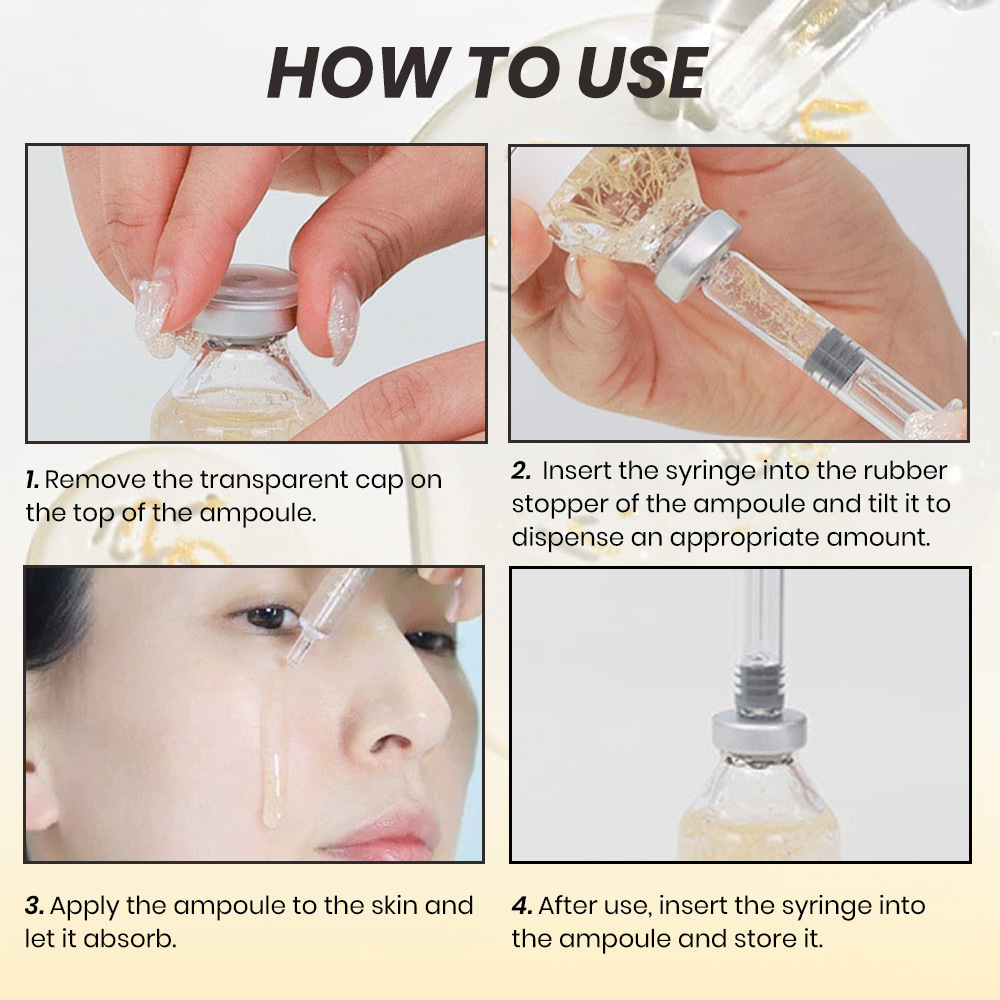 HOW TO USE

1. Remove the transparent cap on the top of the ampoule.

2. Insert the syringe into the rubber stopper of the ampoule and tilt it to dispense an appropriate amount.

3. Apply the ampoule to the skin and let it absorb.

4. After use, insert the syringe into the ampoule and store it.