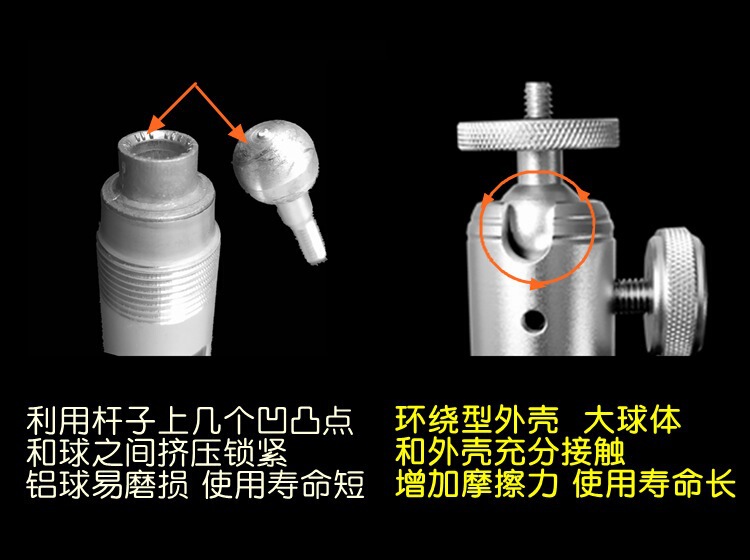 利用杆子上几个凹凸点
和球之间挤压锁紧
铝球易磨损 使用寿命短

环绕型外壳 大球体
和外壳充分接触
增加摩擦力 使用寿命长