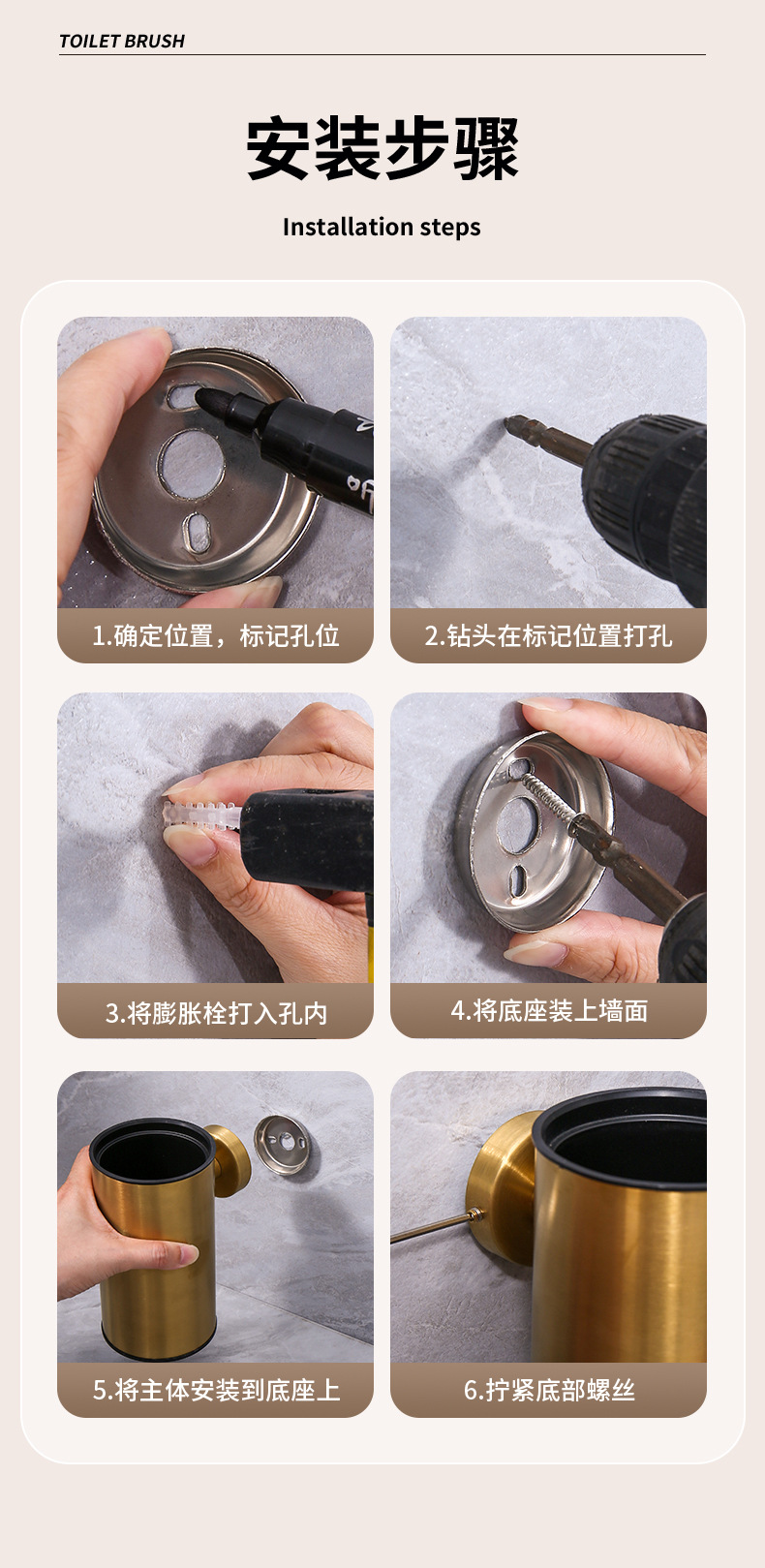 TOILET BRUSH

安装步骤

Installation steps

1.确定位置，标记孔位

2.钻头在标记位置打孔

3.将膨胀栓打入孔内

4.将底座装上墙面

5.将主体安装到底座上

6.拧紧底部螺丝