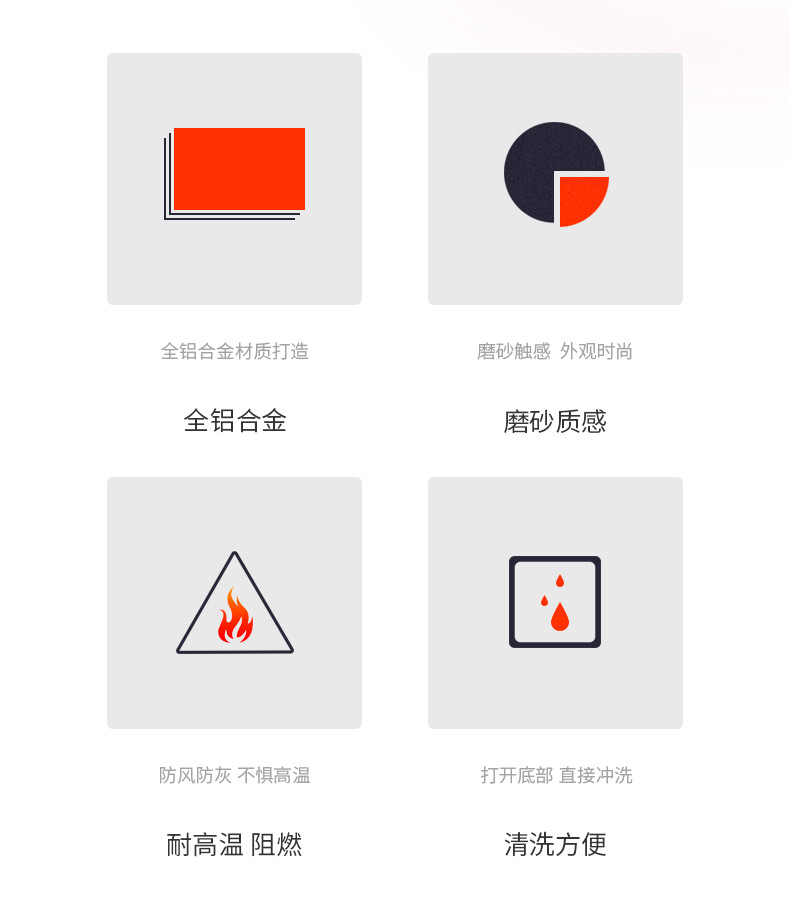 全铝合金材质打造

全铝合金

磨砂触感 外观时尚

磨砂质感

防风防灰 不惧高温

耐高温 阻燃

打开底部 直接冲洗

清洗方便