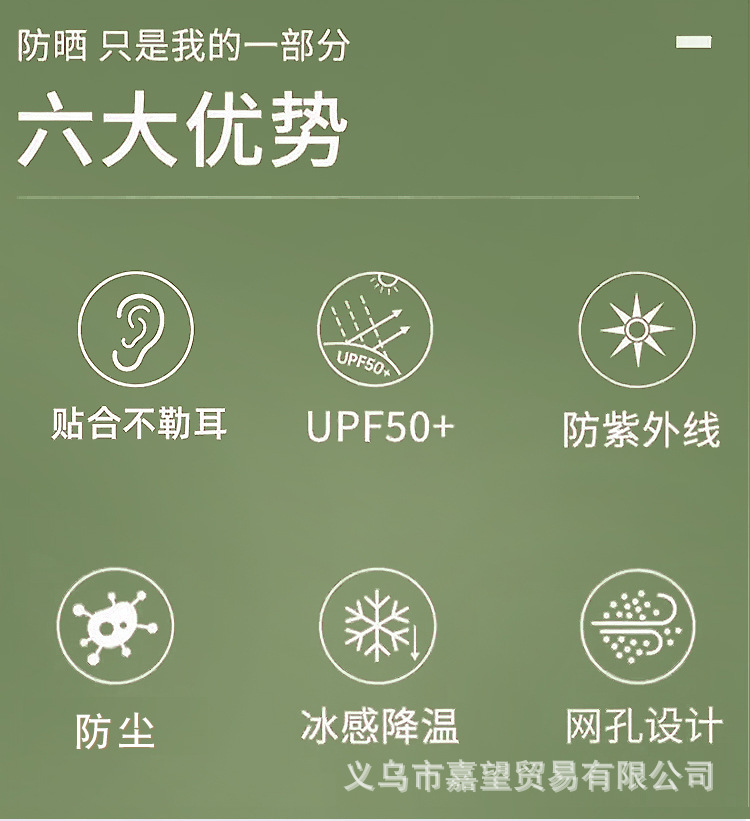 防晒 只是我的一部分

六大优势

UPF50+

贴合不勒耳

UPF50+

防紫外线

防尘

冰感降温

网孔设计

义乌市嘉望贸易有限公司