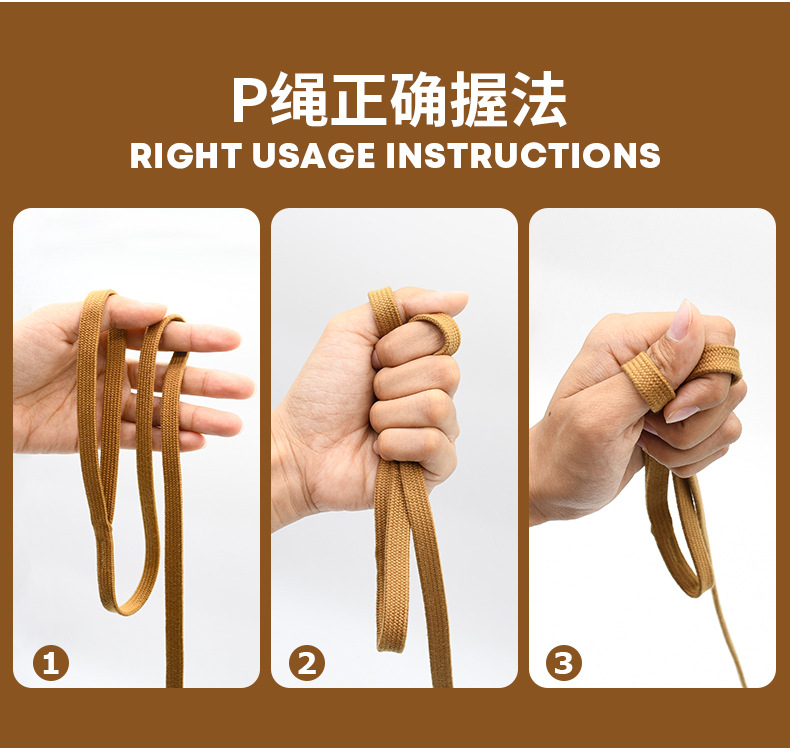 P绳正确握法

RIGHT USAGE INSTRUCTIONS

1

2

3