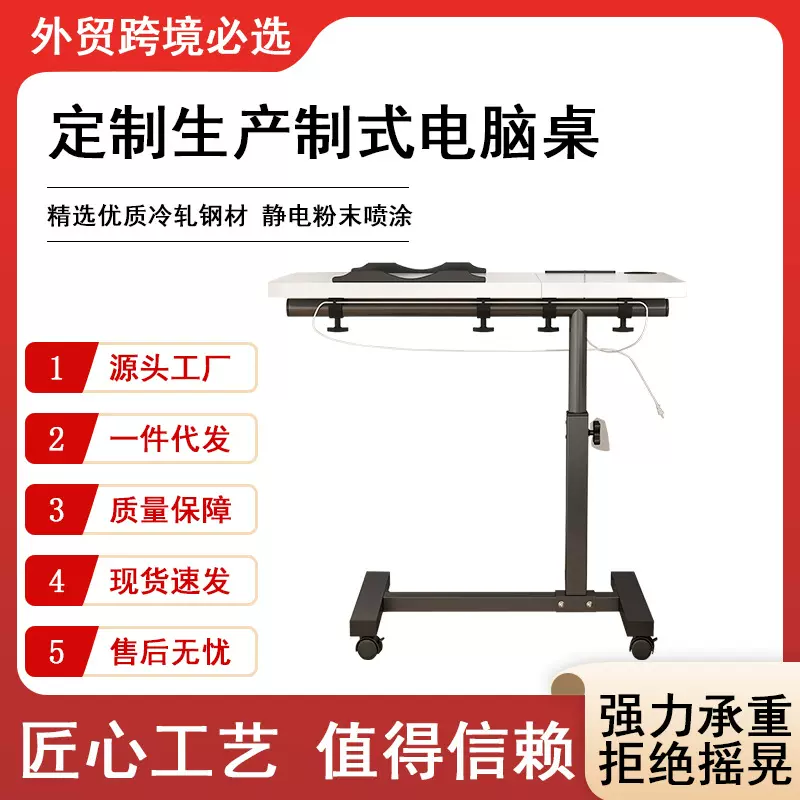 外贸跨境必选

定制生产制式电脑桌

精选优质冷轧钢材 静电粉末喷涂

1 源头工厂

2 一件代发

3 质量保障

4 现货速发

5 售后无忧

匠心工艺 值得信赖

强力承重
拒绝摇晃