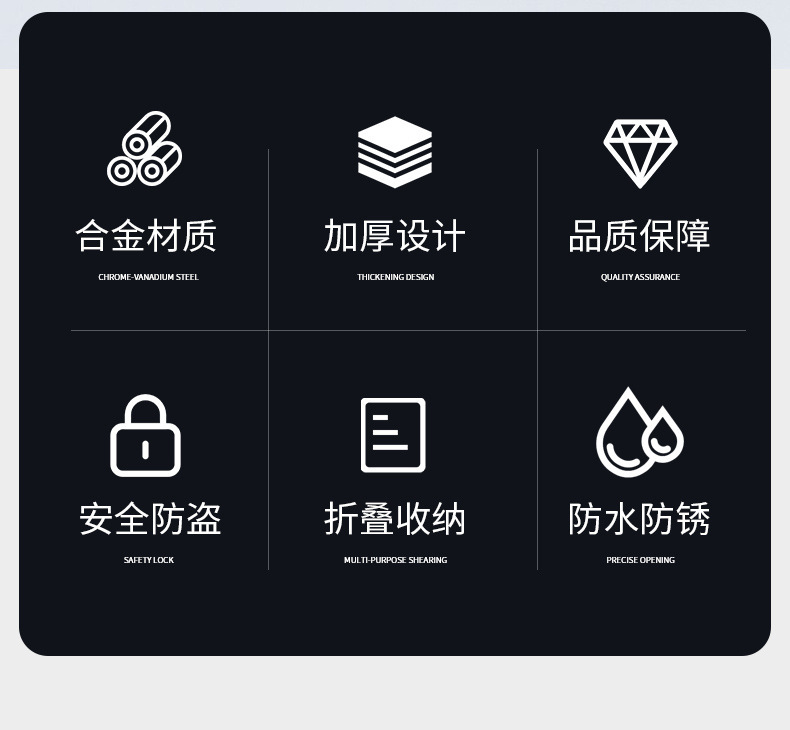 合金材质

CHROME-VANADIUM STEEL

加厚设计

THICKENING DESIGN

品质保障

QUALITY ASSURANCE

安全防盗

SAFETY LOCK

折叠收纳

MULTI-PURPOSE SHEARING

防水防锈

PRECISE OPENING