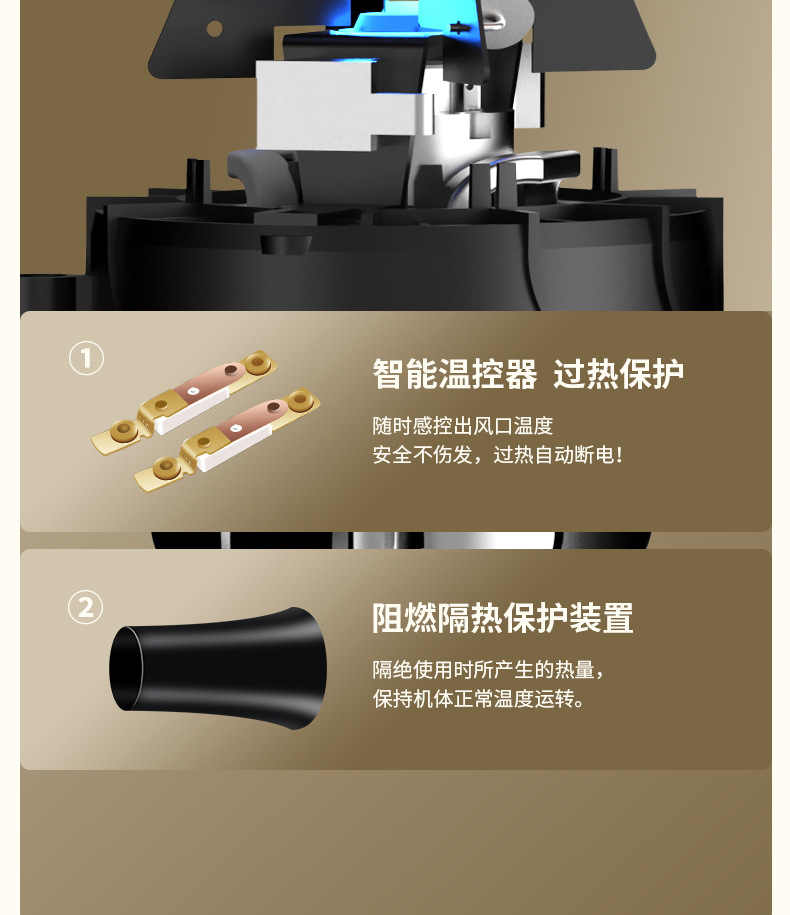 ①

智能温控器 过热保护

随时感控出风口温度
安全不伤发，过热自动断电！

②

阻燃隔热保护装置

隔绝使用时所产生的热量，
保持机体正常温度运转。