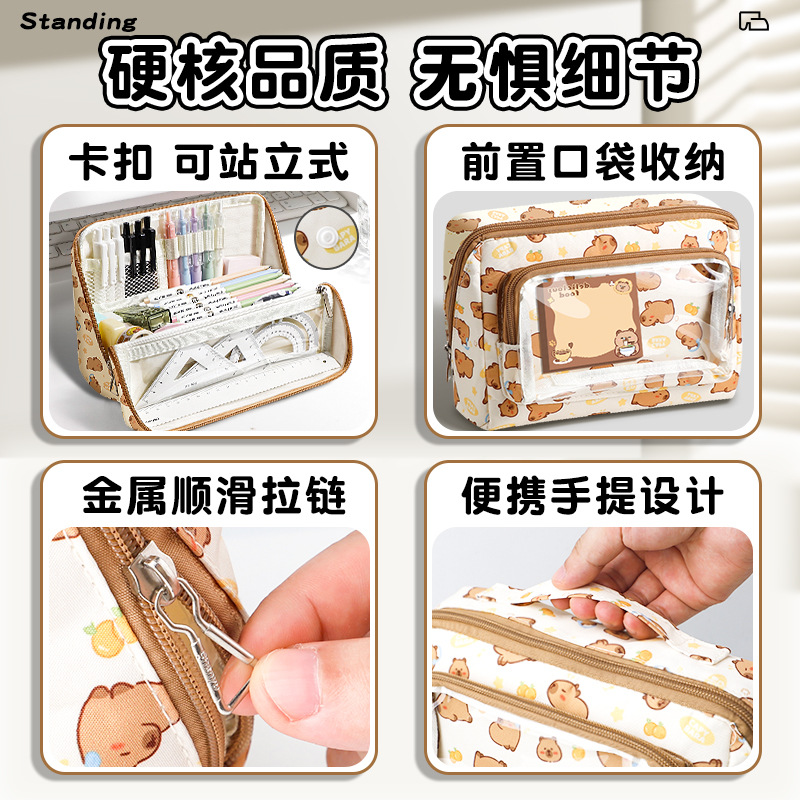 Standing

硬核品质 无惧细节

卡扣 可站立式

前置口袋收纳

金属顺滑拉链

便携手提设计