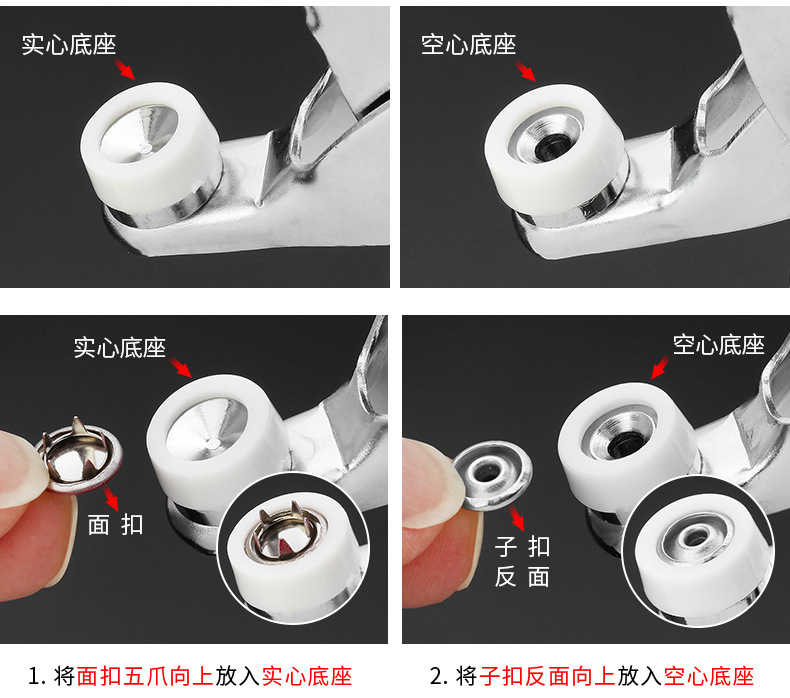 实心底座

空心底座

实心底座

面 扣

空心底座

子 扣
反 面

1. 将面扣五爪向上放入实心底座

2. 将子扣反面向上放入空心底座