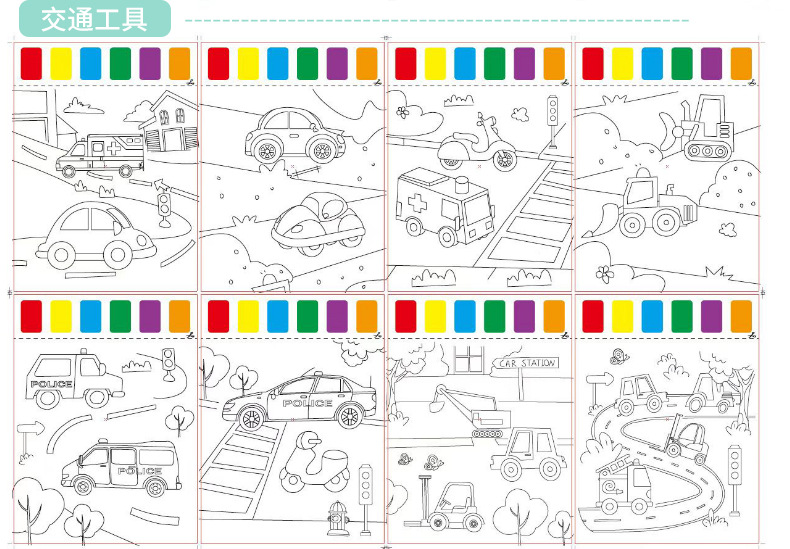 交通工具

POLICE

POLICE

POLICE

CAR STATION