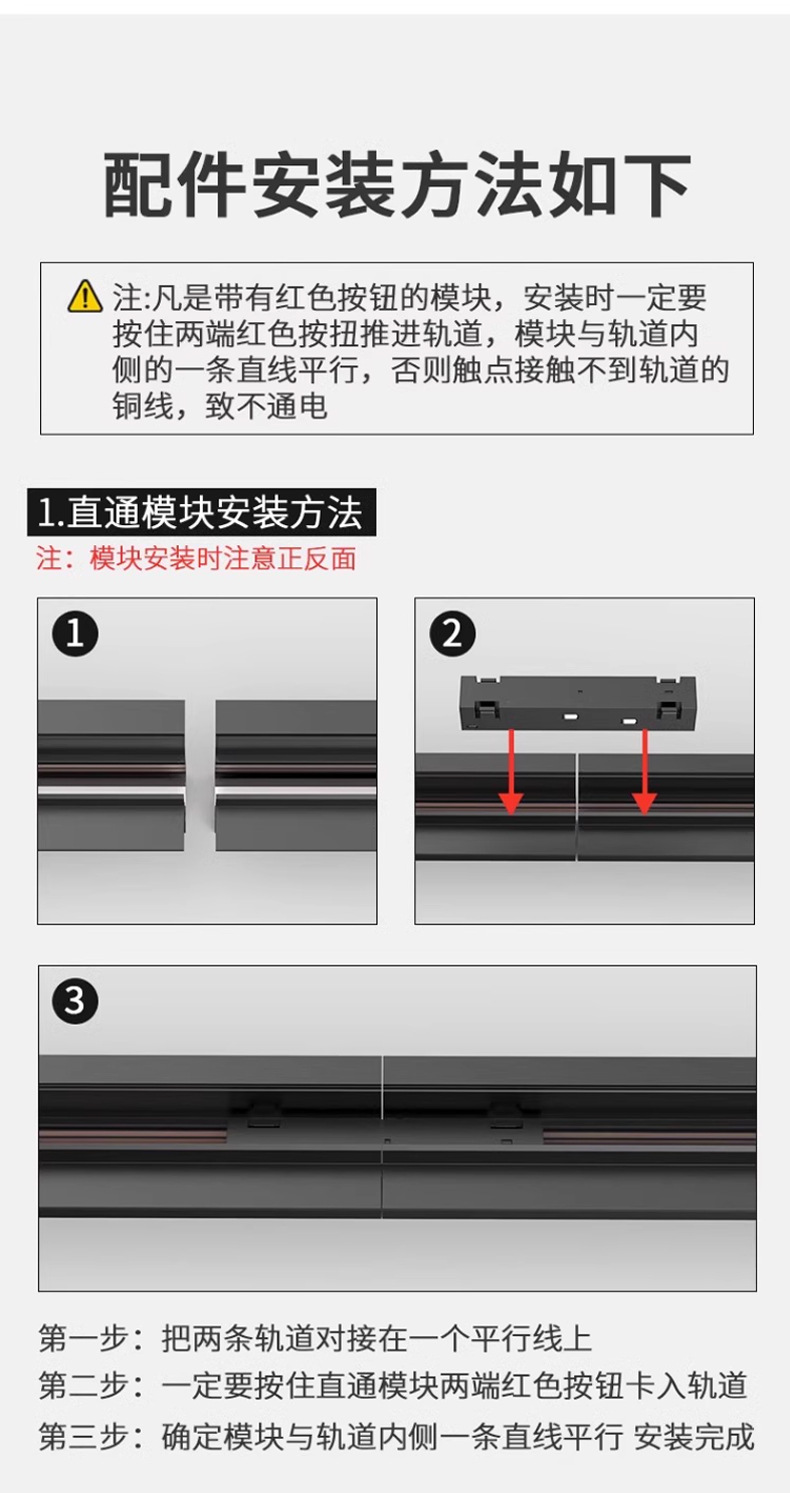 配件安装方法如下

注:凡是带有红色按钮的模块，安装时一定要按住两端红色按扭推进轨道，模块与轨道内侧的一条直线平行，否则触点接触不到轨道的铜线，致不通电

1.直通模块安装方法
注：模块安装时注意正反面

1

2

3

第一步：把两条轨道对接在一个平行线上
第二步：一定要按住直通模块两端红色按钮卡入轨道
第三步：确定模块与轨道内侧一条直线平行 安装完成