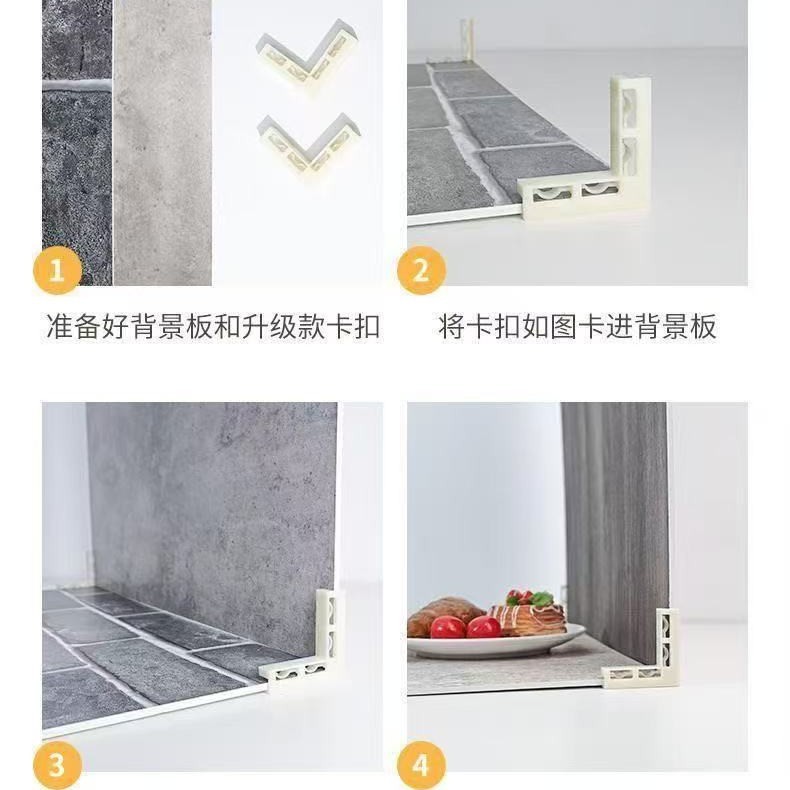 1

准备好背景板和升级款卡扣

2

将卡扣如图卡进背景板

3

4