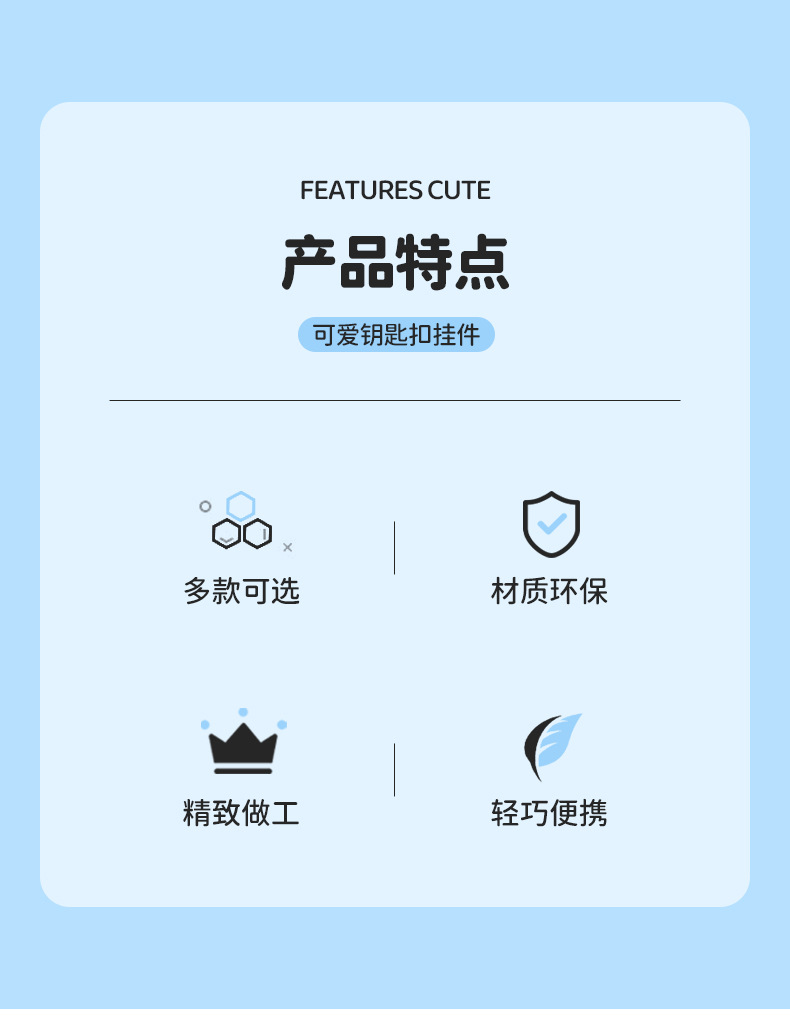 FEATURES CUTE

产品特点

可爱钥匙扣挂件

多款可选

材质环保

精致做工

轻巧便携