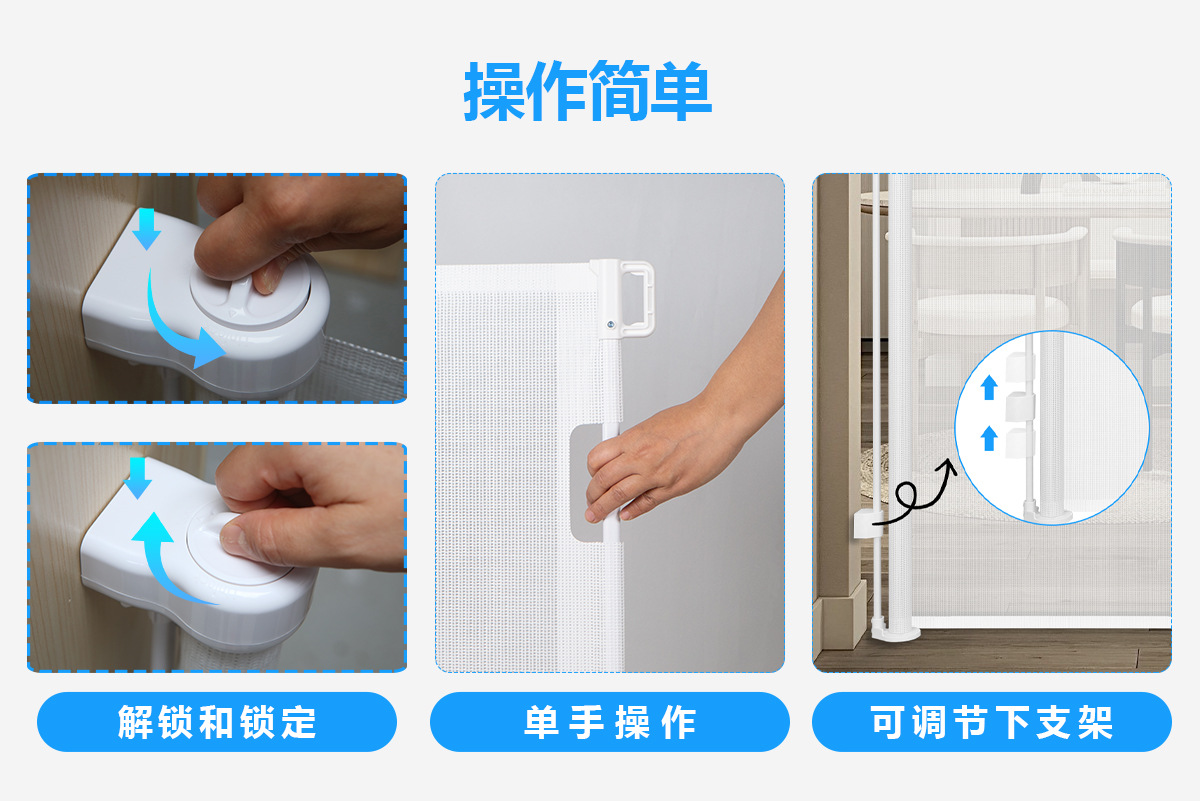 操作简单

解锁和锁定

单手操作

可调节下支架