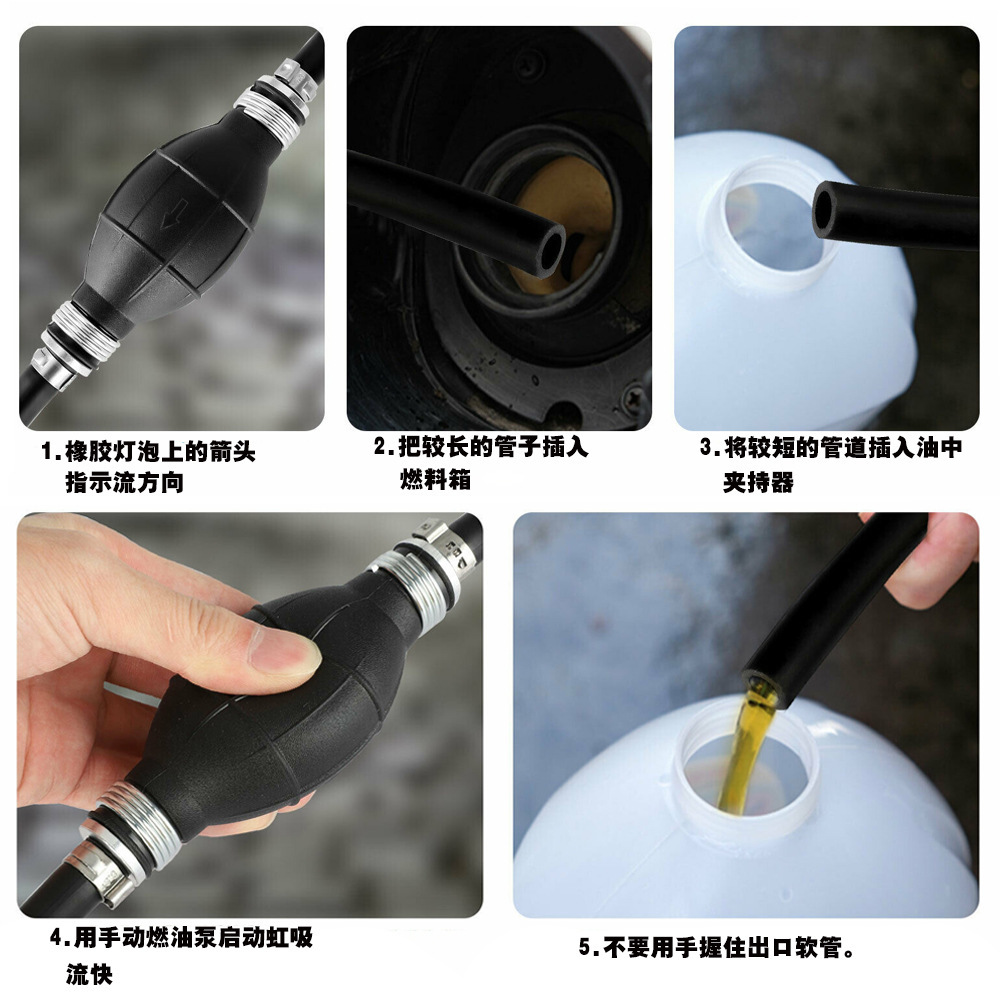 1.橡胶灯泡上的箭头指示流方向

2.把较长的管子插入燃料箱

3.将较短的管道插入油中夹持器

4.用手动燃油泵启动虹吸流快

5.不要用手握住出口软管。