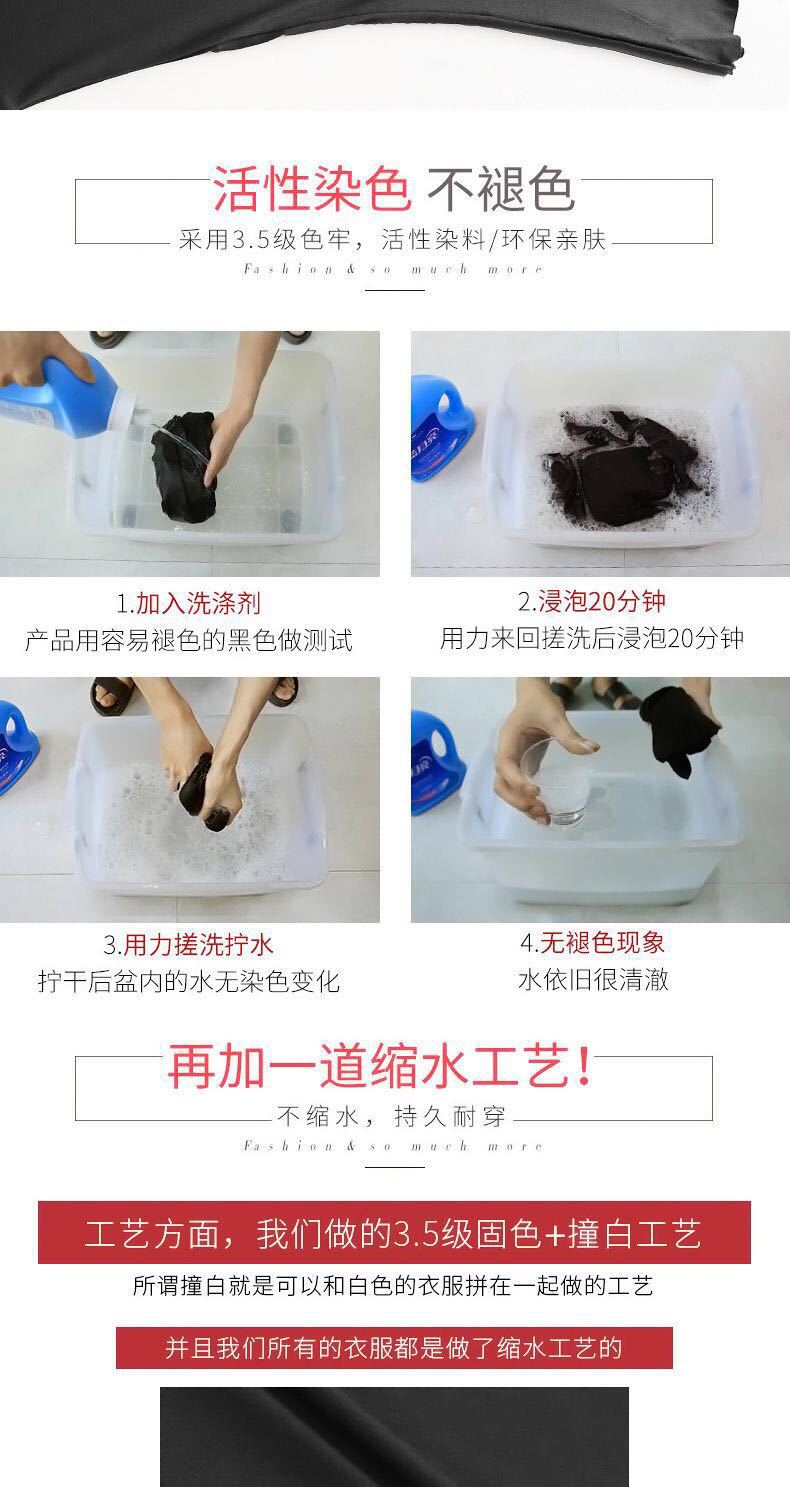 活性染色 不褪色

采用3.5级色牢，活性染料/环保亲肤

Fashion & so much more

1.加入洗涤剂
产品用容易褪色的黑色做测试

2.浸泡20分钟
用力来回搓洗后浸泡20分钟

3.用力搓洗拧水
拧干后盆内的水无染色变化

4.无褪色现象
水依旧很清澈

再加一道缩水工艺！

不缩水，持久耐穿

Fashion & so much more

工艺方面，我们做的3.5级固色+撞白工艺

所谓撞白就是可以和白色的衣服拼在一起做的工艺

并且我们所有的衣服都是做了缩水工艺的