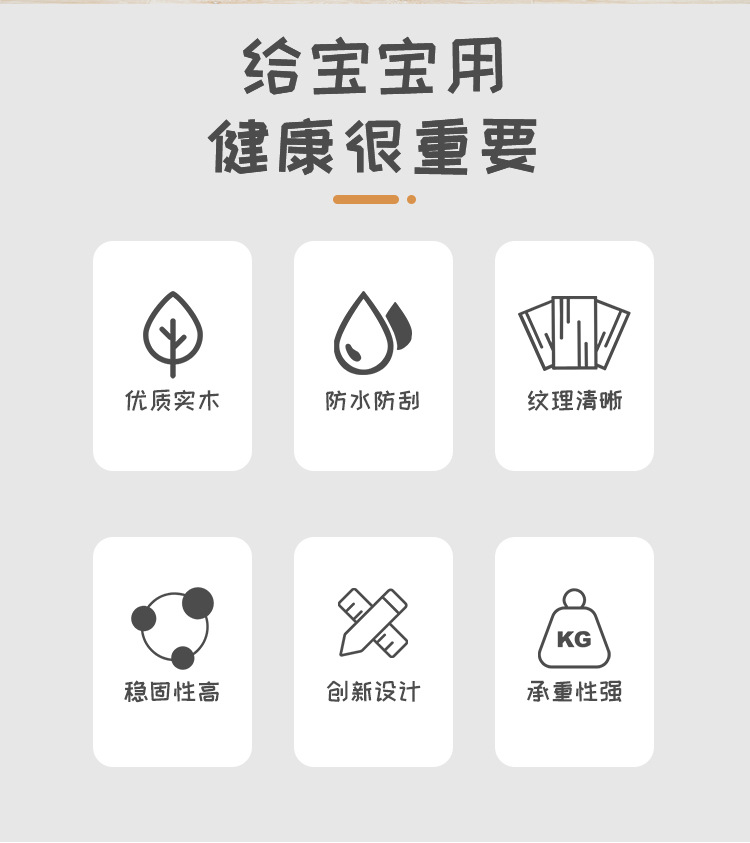 给宝宝用
健康很重要

优质实木

防水防刮

纹理清晰

稳固性高

创新设计

KG
承重性强