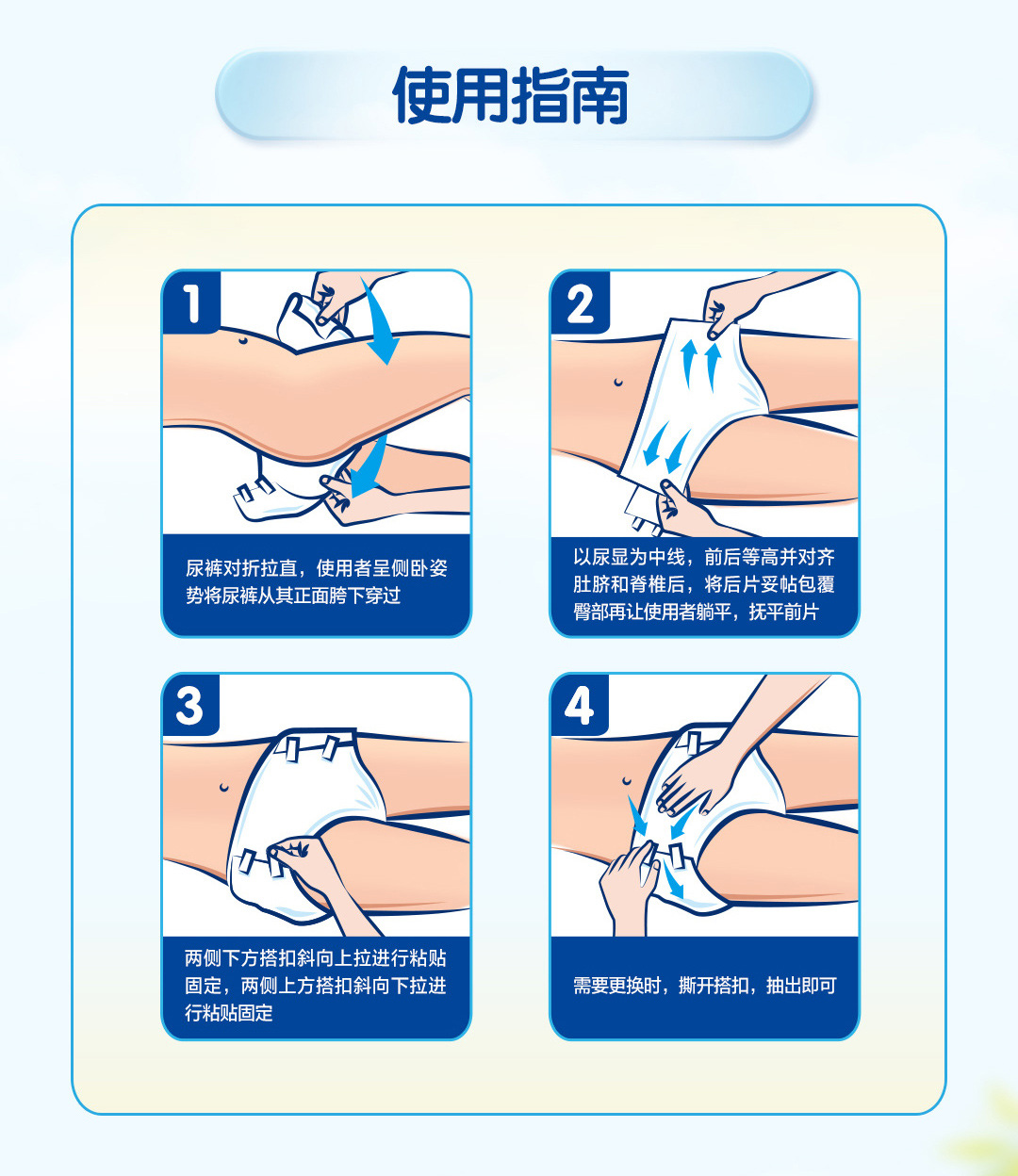 使用指南

1

尿裤对折拉直，使用者呈侧卧姿势将尿裤从其正面胯下穿过

2

以尿显为中线，前后等高并对齐肚脐和脊椎后，将后片妥帖包覆臀部再让使用者躺平，抚平前片

3

两侧下方搭扣斜向上拉进行粘贴固定，两侧上方搭扣斜向下拉进行粘贴固定

4

需要更换时，撕开搭扣，抽出即可