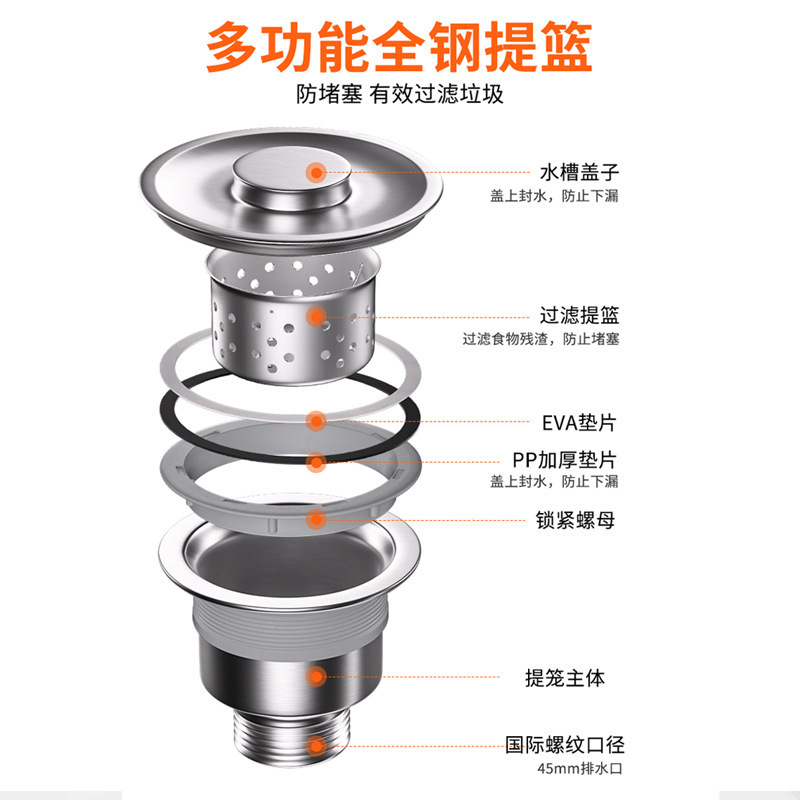 多功能全钢提篮

防堵塞 有效过滤垃圾

水槽盖子
盖上封水，防止下漏

过滤提篮
过滤食物残渣，防止堵塞

EVA垫片

PP加厚垫片
盖上封水，防止下漏

锁紧螺母

提笼主体

国际螺纹口径
45mm排水口