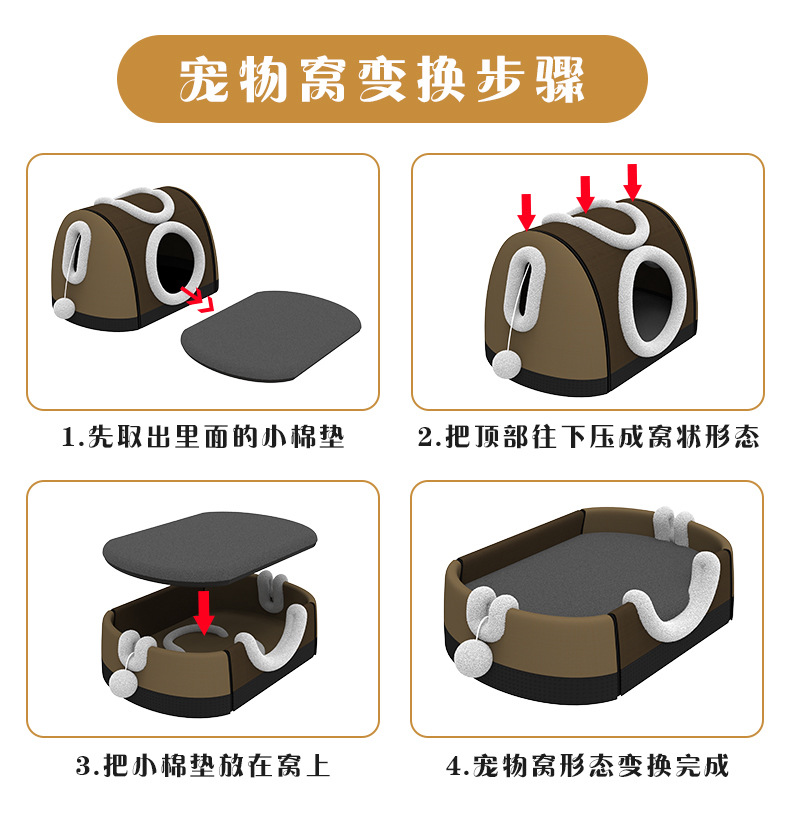 宠物窝变换步骤

1.先取出里面的小棉垫

2.把顶部往下压成窝状形态

3.把小棉垫放在窝上

4.宠物窝形态变换完成