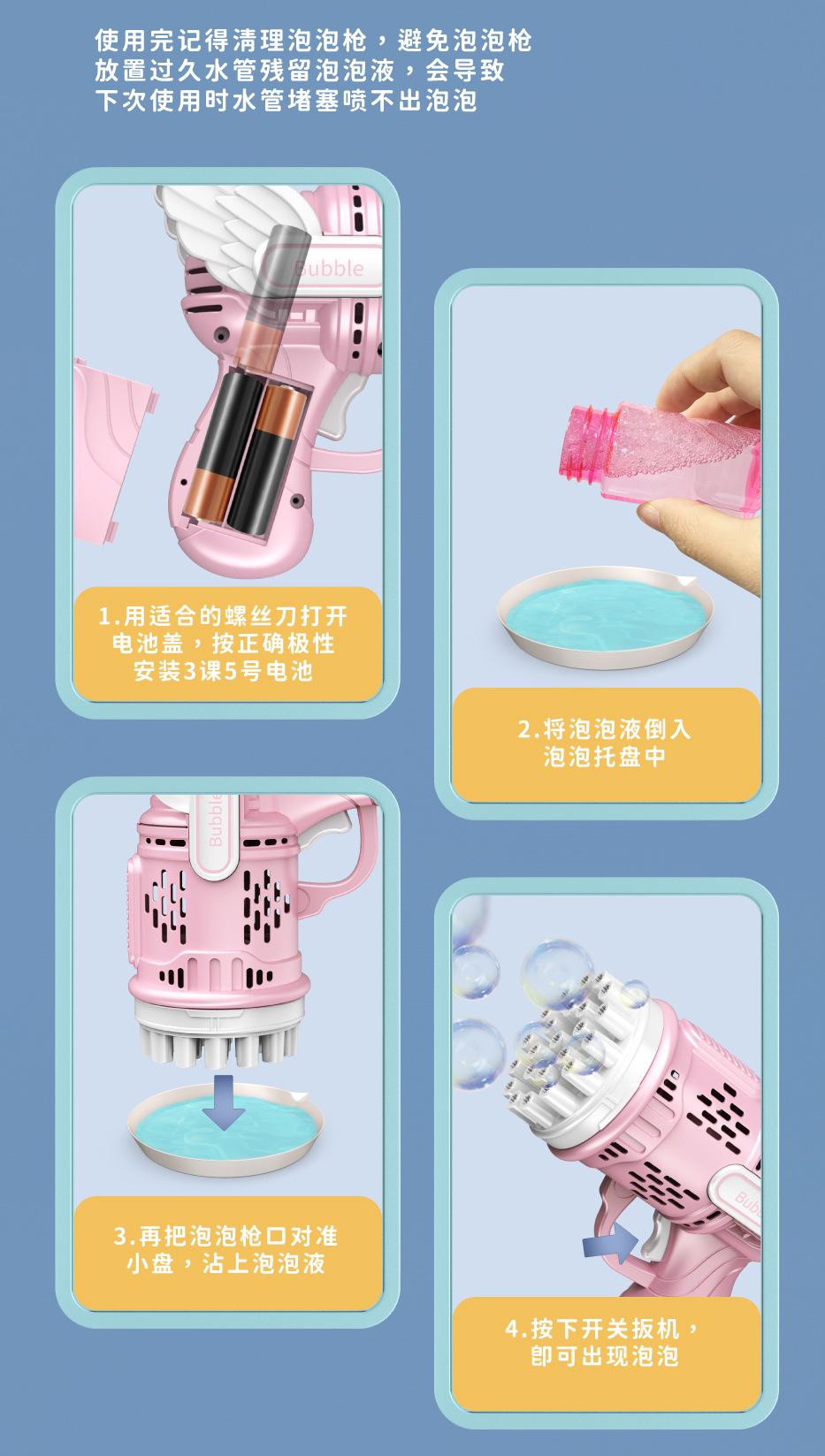 使用完记得清理泡泡枪，避免泡泡枪放置过久水管残留泡泡液，会导致下次使用时水管堵塞喷不出泡泡

Bubble

1.用适合的螺丝刀打开电池盖，按正确极性安装3课5号电池

2.将泡泡液倒入泡泡托盘中

Bubble

3.再把泡泡枪口对准小盘，沾上泡泡液

Bub

4.按下开关扳机，即可出现泡泡