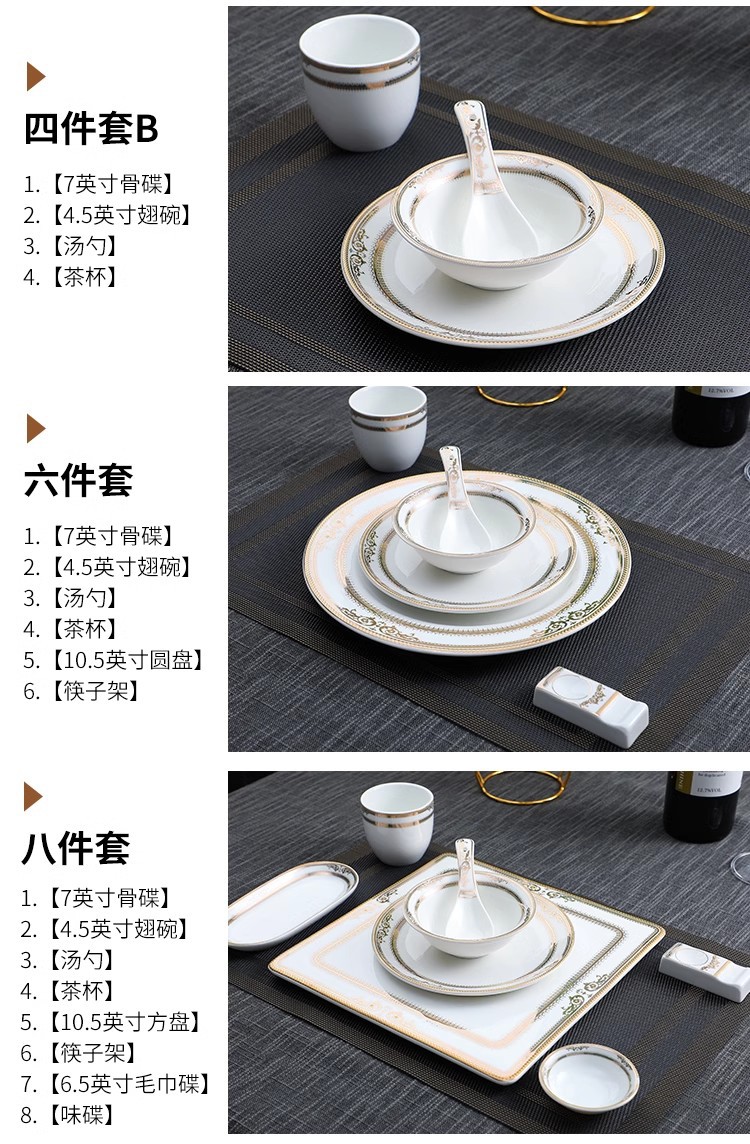 四件套B

1.【7英寸骨碟】
2.【4.5英寸翅碗】
3.【汤勺】
4.【茶杯】

六件套

1.【7英寸骨碟】
2.【4.5英寸翅碗】
3.【汤勺】
4.【茶杯】
5.【10.5英寸圆盘】
6.【筷子架】

八件套

1.【7英寸骨碟】
2.【4.5英寸翅碗】
3.【汤勺】
4.【茶杯】
5.【10.5英寸方盘】
6.【筷子架】
7.【6.5英寸毛巾碟】
8.【味碟】