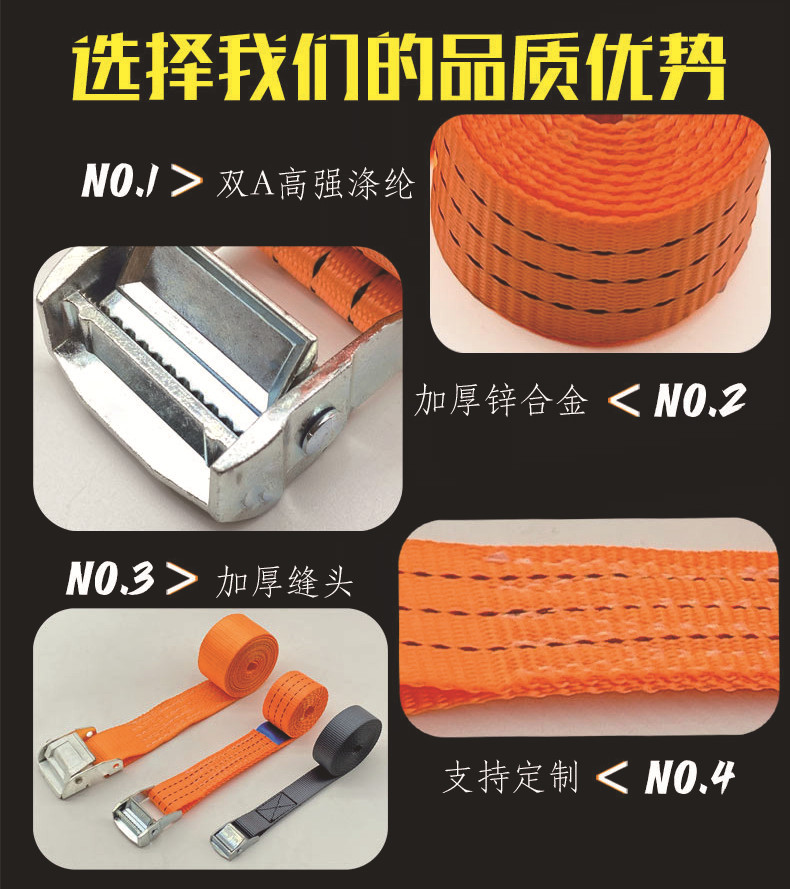 选择我们的品质优势

NO.1 > 双A高强涤纶

加厚锌合金 < NO.2

NO.3 > 加厚缝头

支持定制 < NO.4