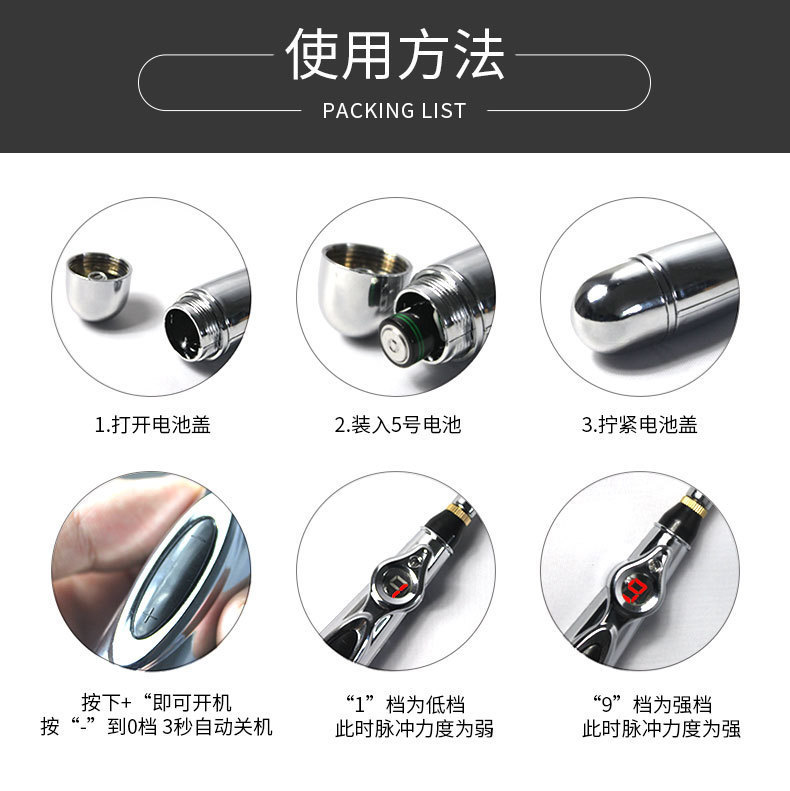 使用方法
PACKING LIST

1.打开电池盖

2.装入5号电池

3.拧紧电池盖

按下+“即可开机
按“-”到0档 3秒自动关机

“1”档为低档
此时脉冲力度为弱

“9”档为强档
此时脉冲力度为强