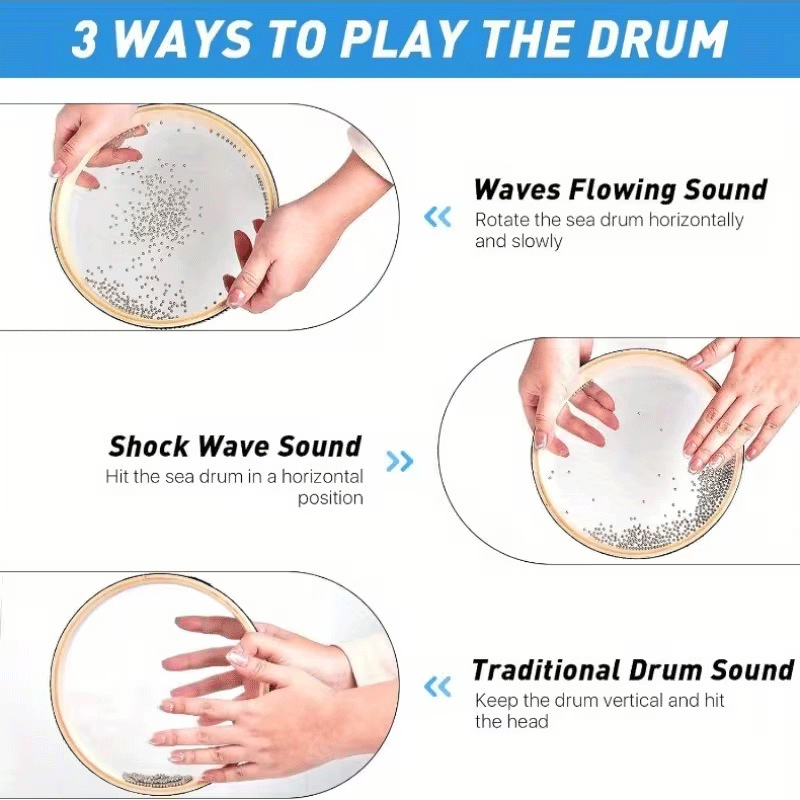 3 WAYS TO PLAY THE DRUM

Waves Flowing Sound
Rotate the sea drum horizontally and slowly

Shock Wave Sound
Hit the sea drum in a horizontal position

Traditional Drum Sound
Keep the drum vertical and hit the head