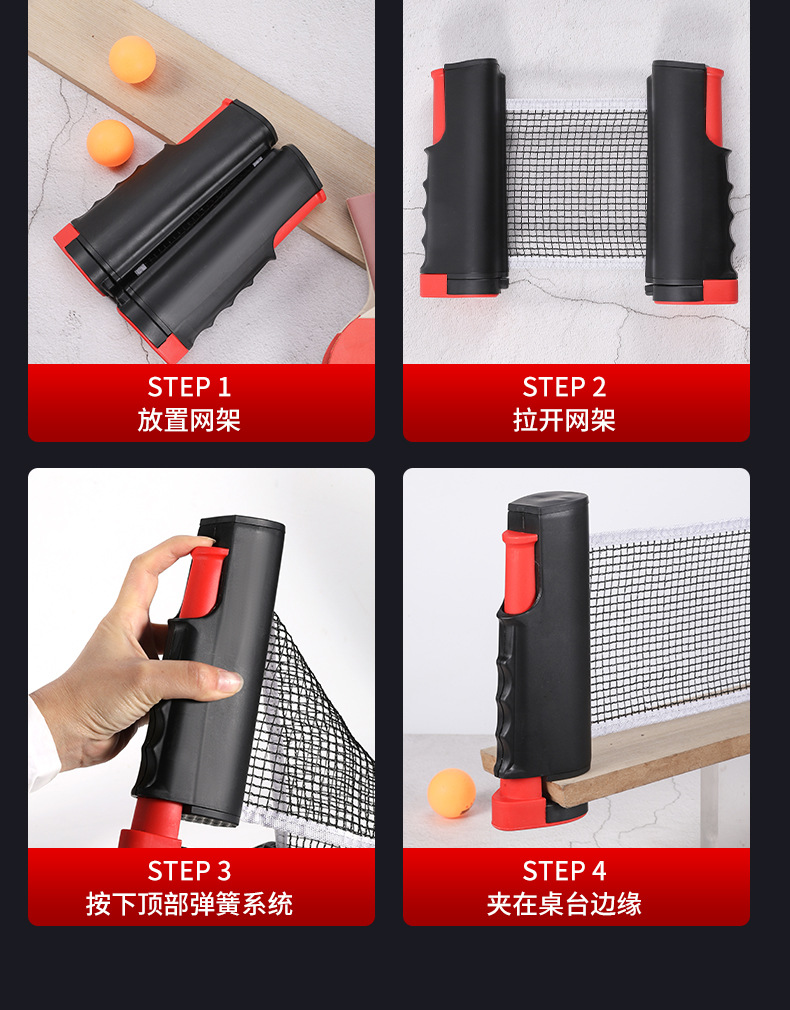 STEP 1
放置网架

STEP 2
拉开网架

STEP 3
按下顶部弹簧系统

STEP 4
夹在桌台边缘