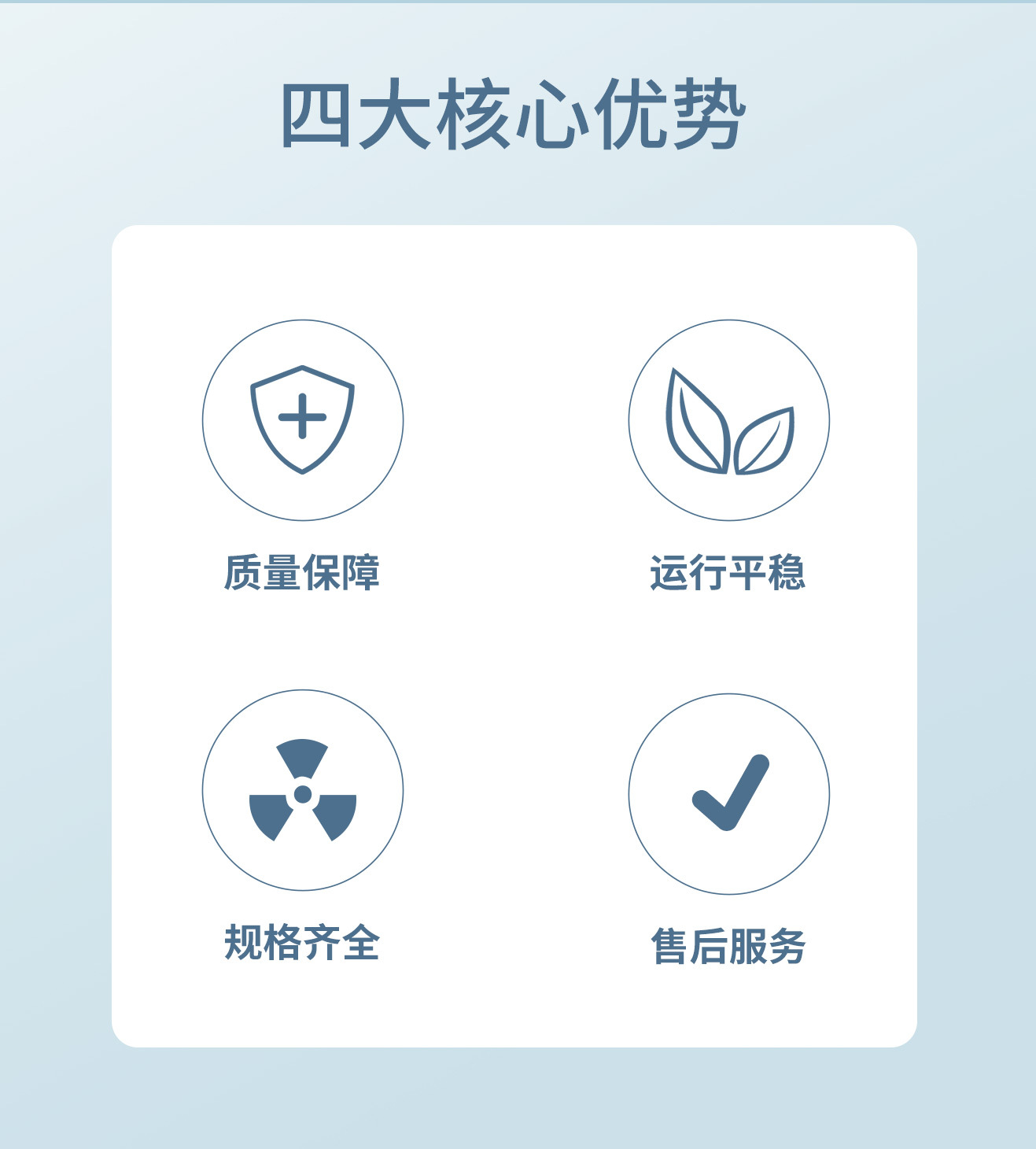 四大核心优势

质量保障

运行平稳

规格齐全

售后服务