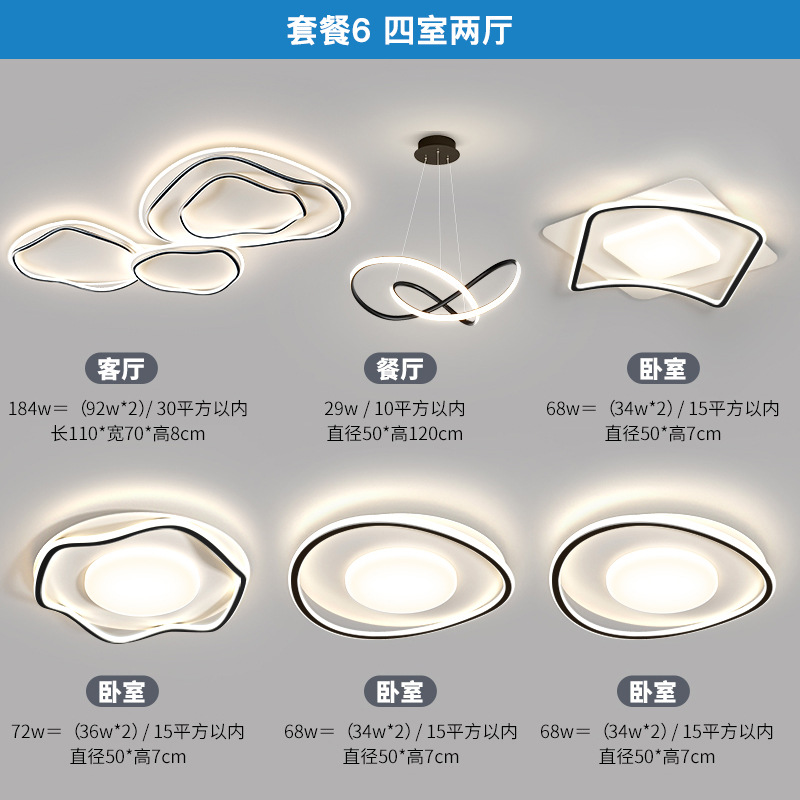 套餐6 四室两厅

客厅
184w＝（92w*2）/ 30平方以内
长110*宽70*高8cm

餐厅
29w / 10平方以内
直径50*高120cm

卧室
68w＝（34w*2）/ 15平方以内
直径50*高7cm

卧室
72w＝（36w*2）/ 15平方以内
直径50*高7cm

卧室
68w＝（34w*2）/ 15平方以内
直径50*高7cm

卧室
68w＝（34w*2）/ 15平方以内
直径50*高7cm