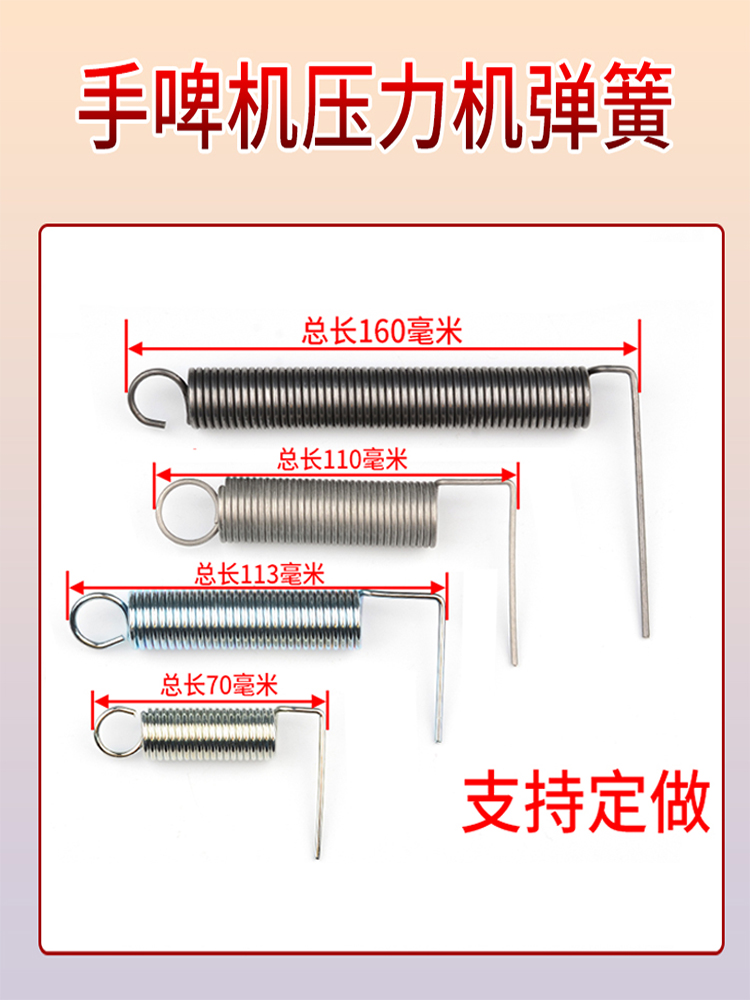 手啤机压力机弹簧

总长160毫米

总长110毫米

总长113毫米

总长70毫米

支持定做