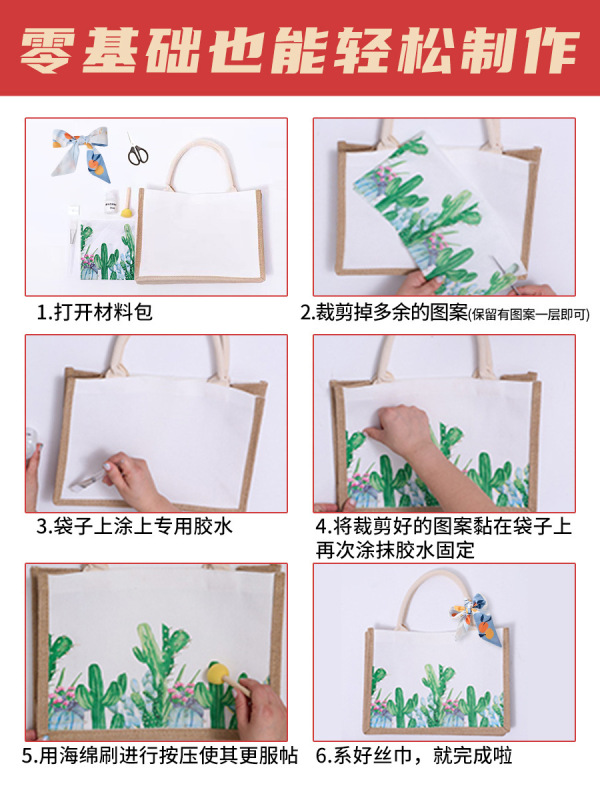 零基础也能轻松制作

1.打开材料包

2.裁剪掉多余的图案(保留有图案一层即可)

3.袋子上涂上专用胶水

4.将裁剪好的图案黏在袋子上再次涂抹胶水固定

5.用海绵刷进行按压使其更服帖

6.系好丝巾，就完成啦