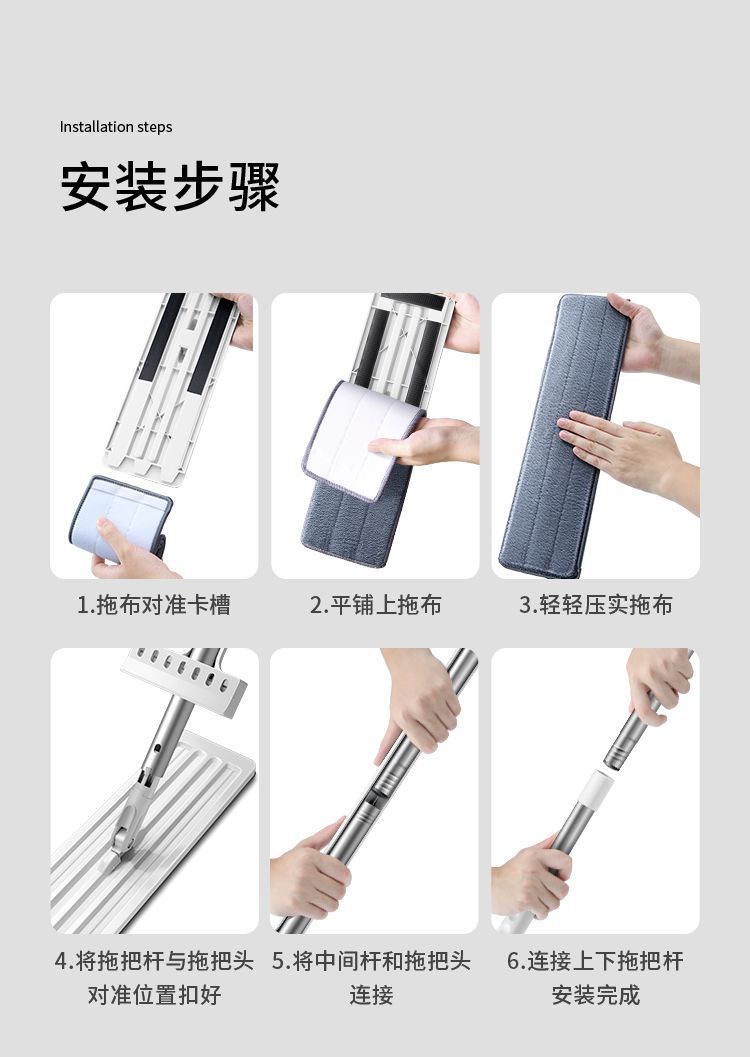 Installation steps

安装步骤

1.拖布对准卡槽

2.平铺上拖布

3.轻轻压实拖布

4.将拖把杆与拖把头对准位置扣好

5.将中间杆和拖把头连接

6.连接上下拖把杆安装完成