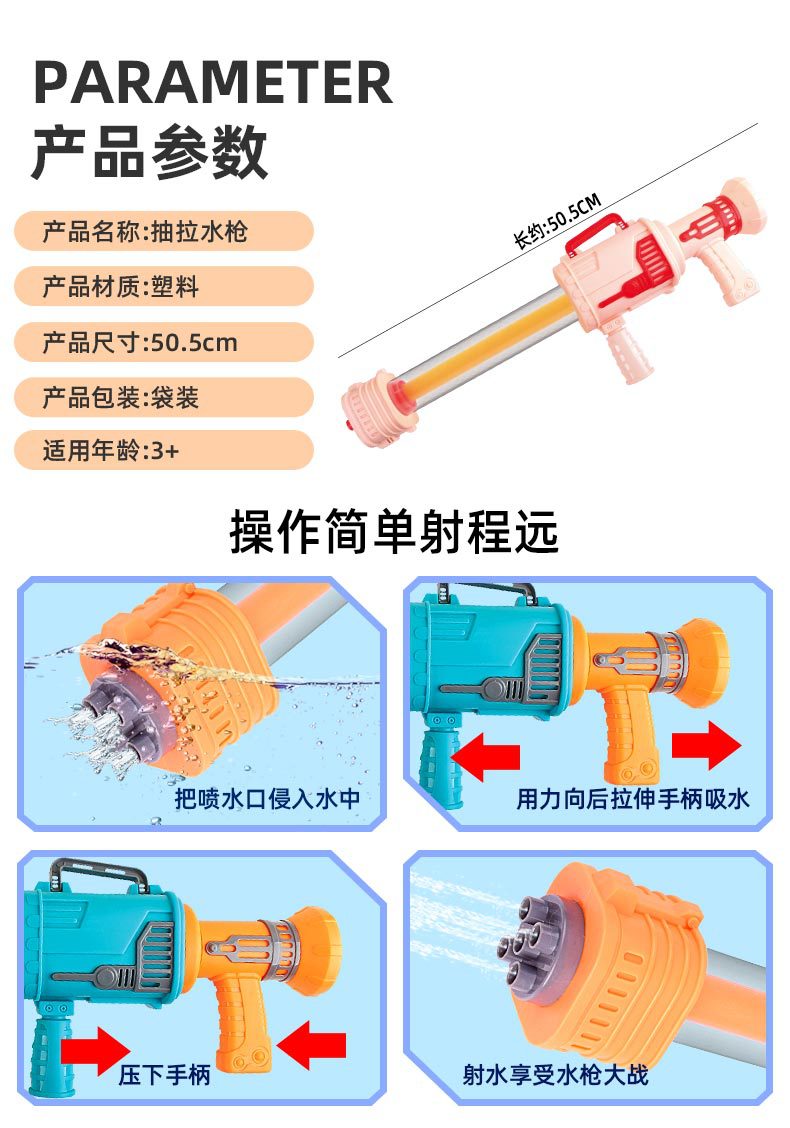 PARAMETER
产品参数

产品名称:抽拉水枪
产品材质:塑料
产品尺寸:50.5cm
产品包装:袋装
适用年龄:3+

长约:50.5CM

操作简单射程远

把喷水口侵入水中

用力向后拉伸手柄吸水

压下手柄

射水享受水枪大战