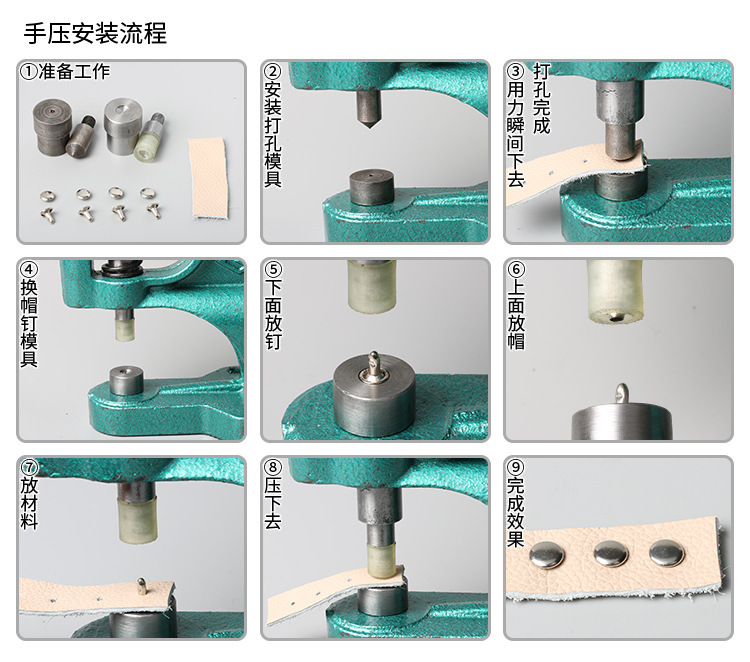 手压安装流程

①准备工作

②安装打孔模具

③用力瞬间下去 打孔完成

④换帽钉模具

⑤下面放钉

⑥上面放帽

⑦放材料

⑧压下去

⑨完成效果