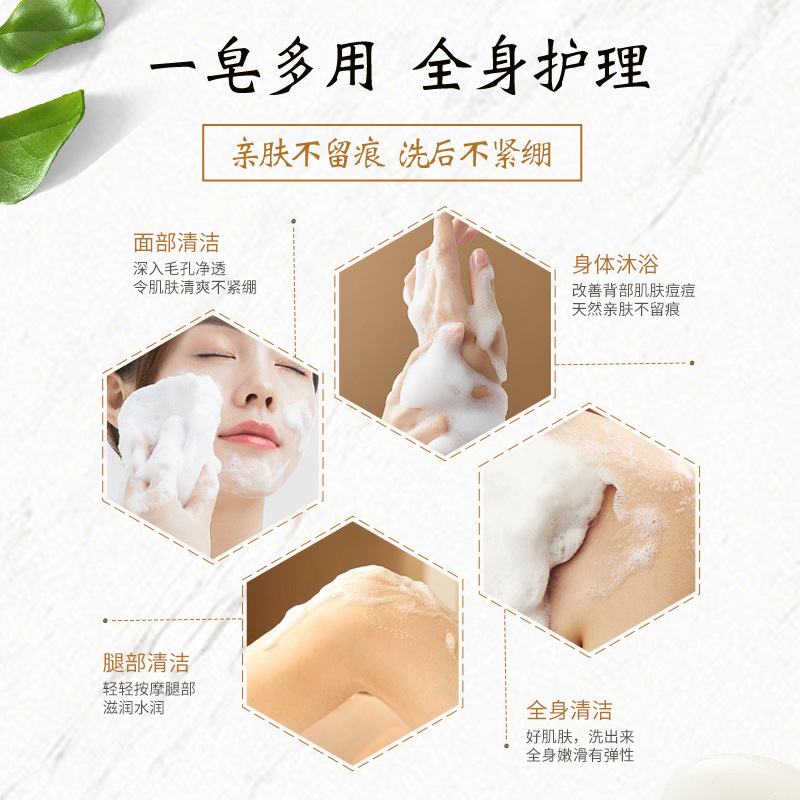 一皂多用 全身护理

亲肤不留痕 洗后不紧绷

面部清洁
深入毛孔净透
令肌肤清爽不紧绷

身体沐浴
改善背部肌肤痘痘
天然亲肤不留痕

腿部清洁
轻轻按摩腿部
滋润水润

全身清洁
好肌肤，洗出来
全身嫩滑有弹性