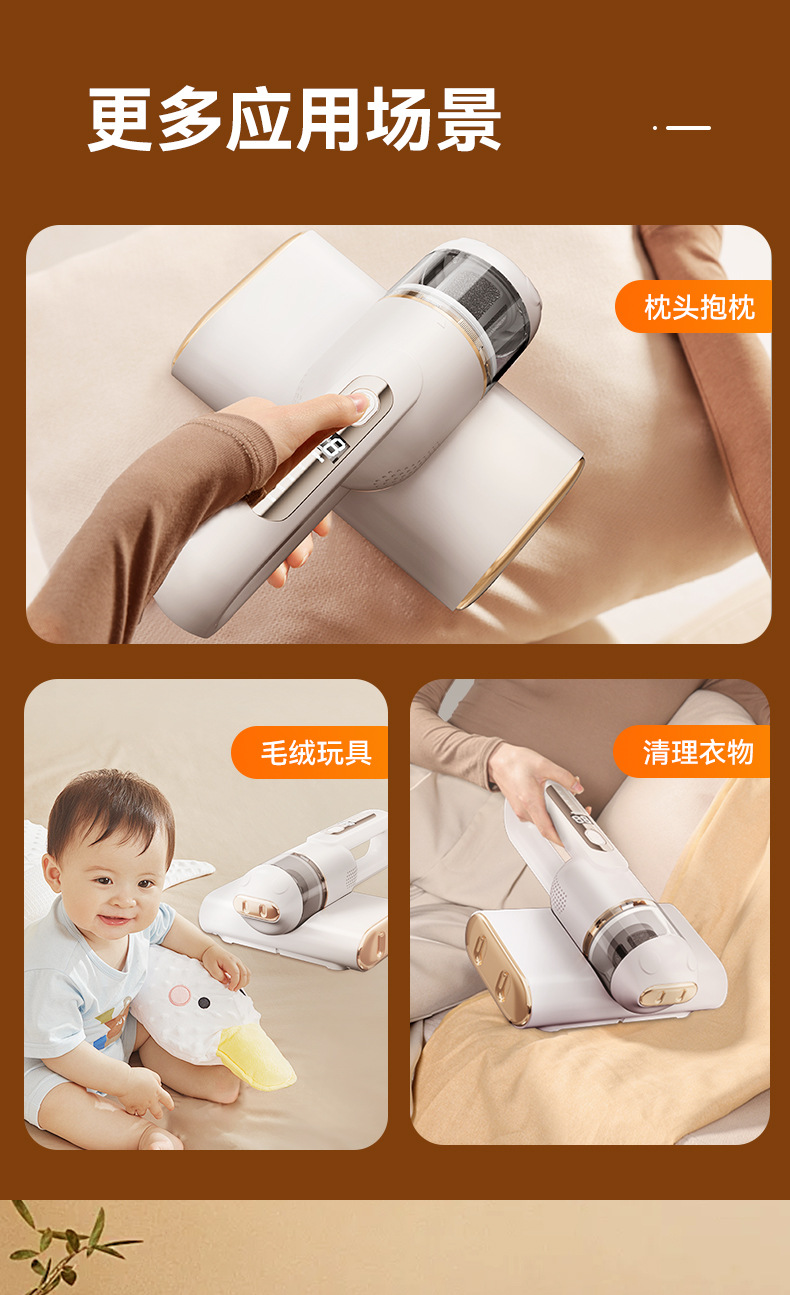 更多应用场景

枕头抱枕

毛绒玩具

清理衣物