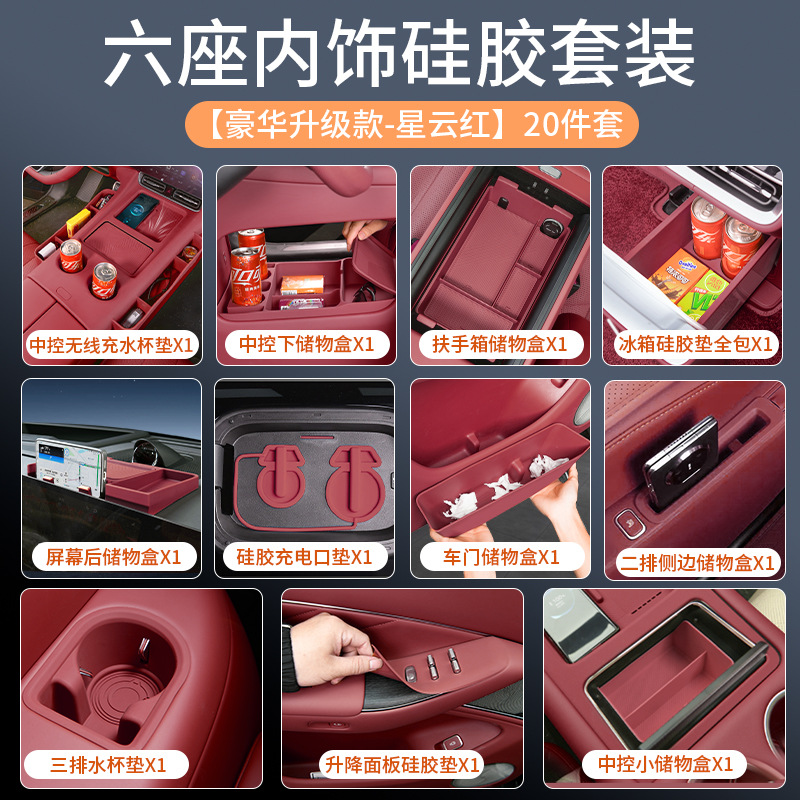 六座内饰硅胶套装

【豪华升级款-星云红】20件套

中控无线充水杯垫X1

中控下储物盒X1

扶手箱储物盒X1

冰箱硅胶垫全包X1

屏幕后储物盒X1

硅胶充电口垫X1

车门储物盒X1

二排侧边储物盒X1

三排水杯垫X1

升降面板硅胶垫X1

中控小储物盒X1