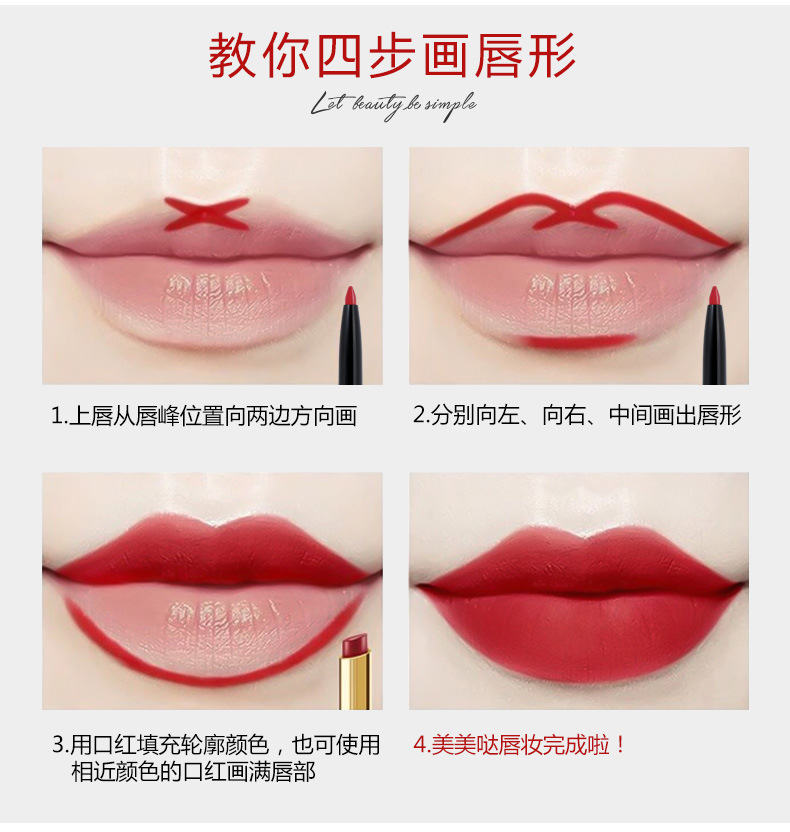 教你四步画唇形

Let beauty be simple

1.上唇从唇峰位置向两边方向画

2.分别向左、向右、中间画出唇形

3.用口红填充轮廓颜色，也可使用相近颜色的口红画满唇部

4.美美哒唇妆完成啦！