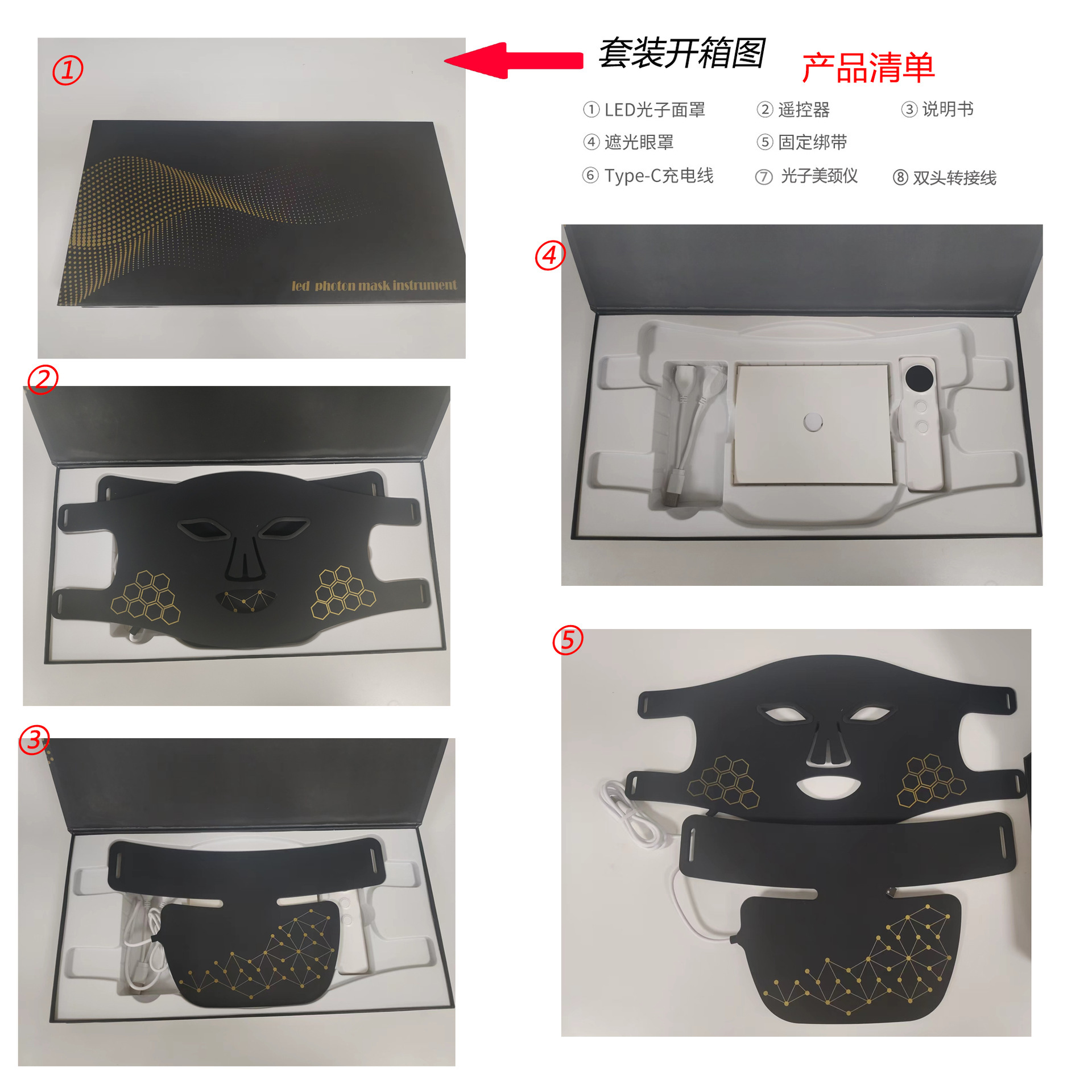 ①

套装开箱图

产品清单

① LED光子面罩　② 遥控器　③ 说明书
④ 遮光眼罩　⑤ 固定绑带
⑥ Type-C充电线　⑦ 光子美颈仪　⑧ 双头转接线

led photon mask instrument

②

③

④

⑤