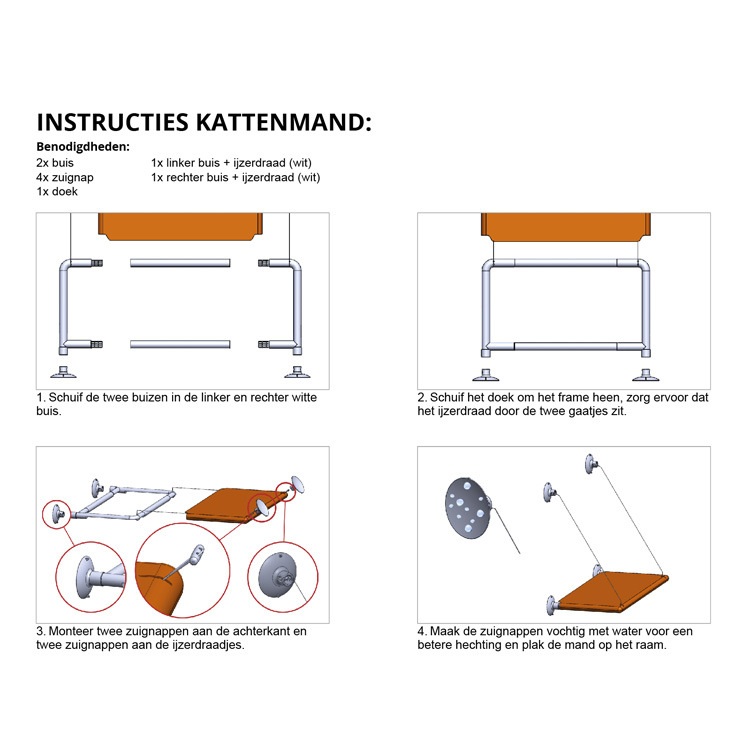 INSTRUCTIES KATTENMAND:

Benodigdheden:

2x buis
4x zuignap
1x doek

1x linker buis + ijzerdraad (wit)
1x rechter buis + ijzerdraad (wit)

1. Schuif de twee buizen in de linker en rechter witte buis.

2. Schuif het doek om het frame heen, zorg ervoor dat het ijzerdraad door de twee gaatjes zit.

3. Monteer twee zuignappen aan de achterkant en twee zuignappen aan de ijzerdraadjes.

4. Maak de zuignappen vochtig met water voor een betere hechting en plak de mand op het raam.