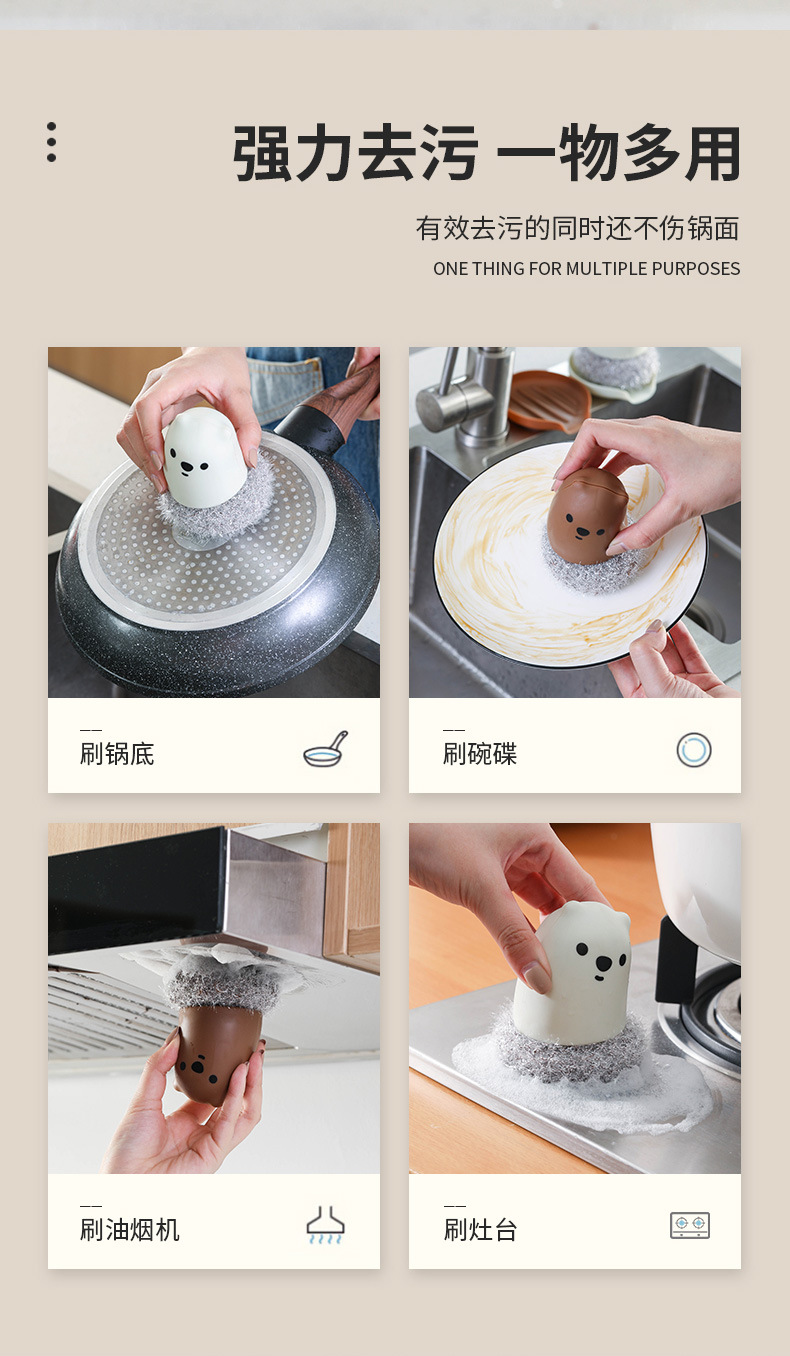 强力去污 一物多用

有效去污的同时还不伤锅面

ONE THING FOR MULTIPLE PURPOSES

刷锅底

刷碗碟

刷油烟机

刷灶台