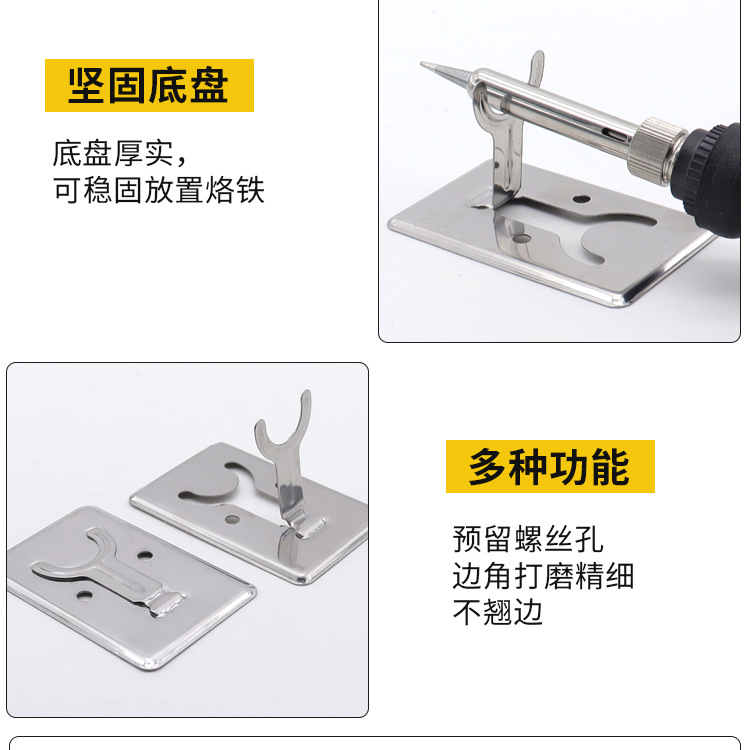 坚固底盘

底盘厚实，
可稳固放置烙铁

多种功能

预留螺丝孔
边角打磨精细
不翘边