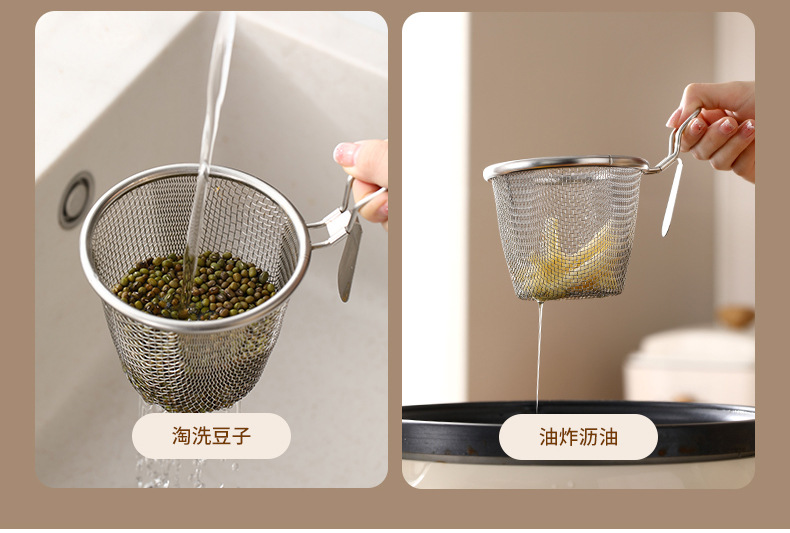 淘洗豆子

油炸沥油